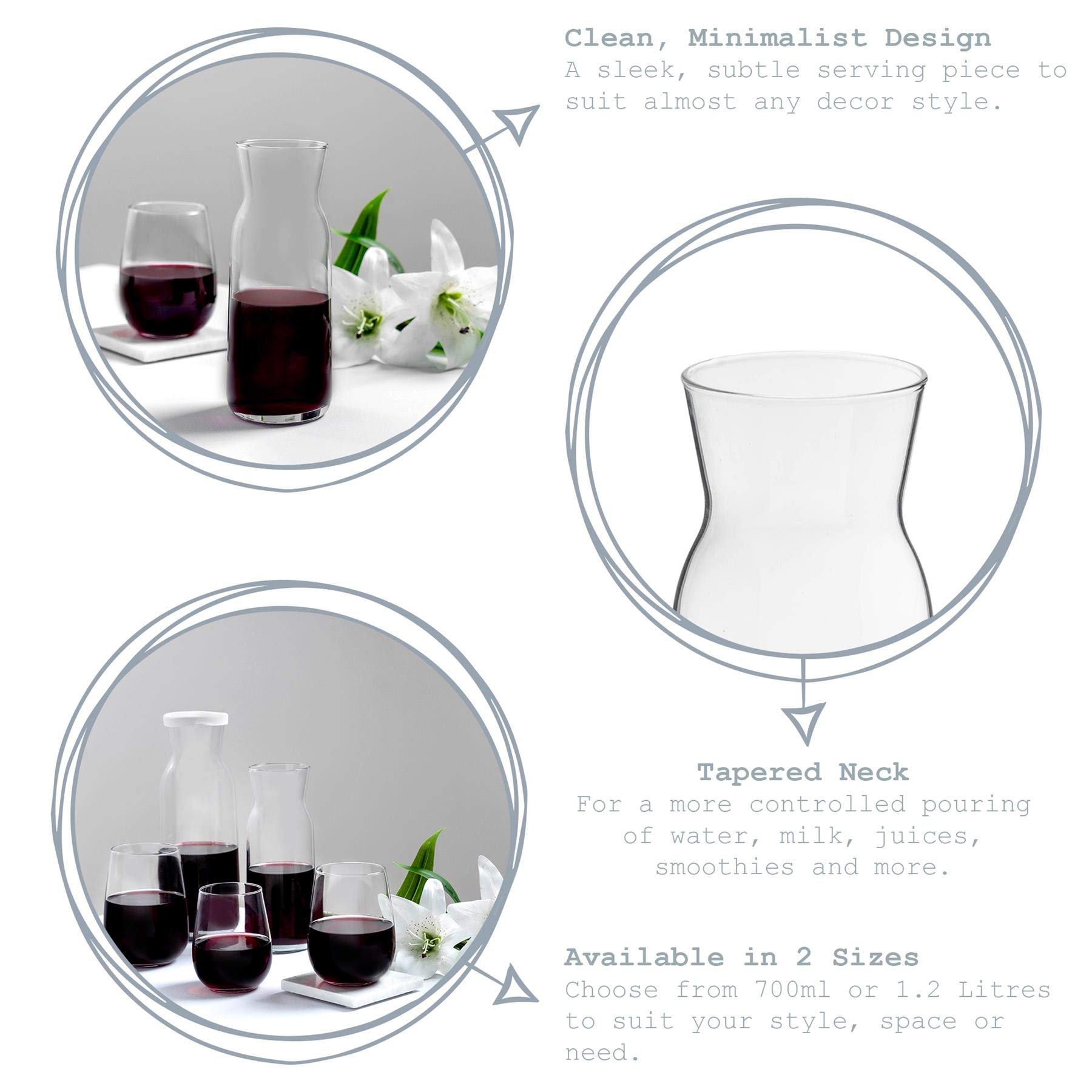 Clean, Minimalist Design
A sleek, subtle serving piece to suit almost any decor style.

Tapered Neck
For a more controlled pouring of water, milk, juices, smoothies and more.

Available in 2 Sizes
Choose from 700ml or 1.2 Litres to suit your style, space or need.