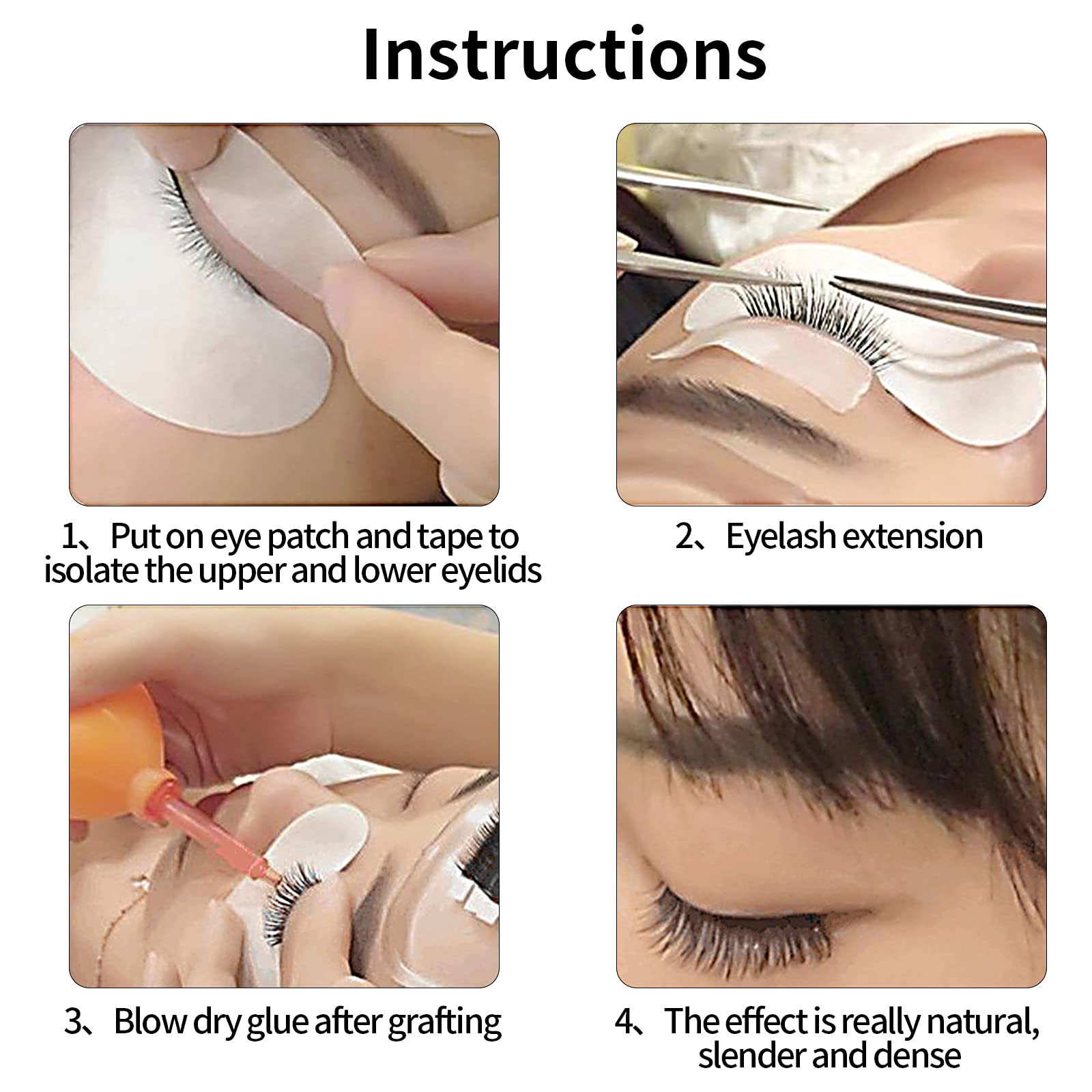 Instructions

1、Put on eye patch and tape to isolate the upper and lower eyelids

2、Eyelash extension

3、Blow dry glue after grafting

4、The effect is really natural, slender and dense