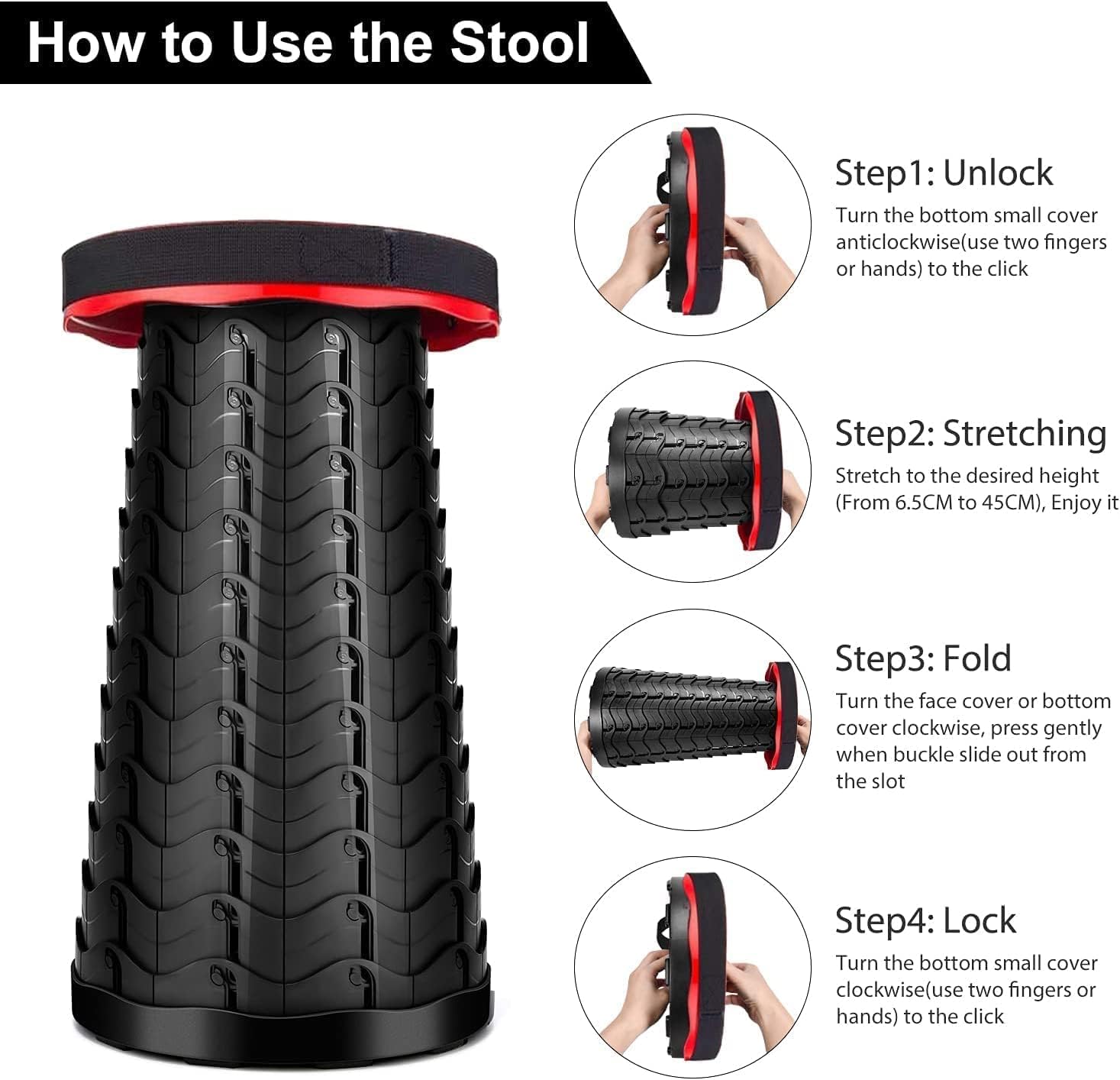 How to Use the Stool

Step1: Unlock
Turn the bottom small cover anticlockwise(use two fingers or hands) to the click

Step2: Stretching
Stretch to the desired height (From 6.5CM to 45CM), Enjoy it

Step3: Fold
Turn the face cover or bottom cover clockwise, press gently when buckle slide out from the slot

Step4: Lock
Turn the bottom small cover clockwise(use two fingers or hands) to the click