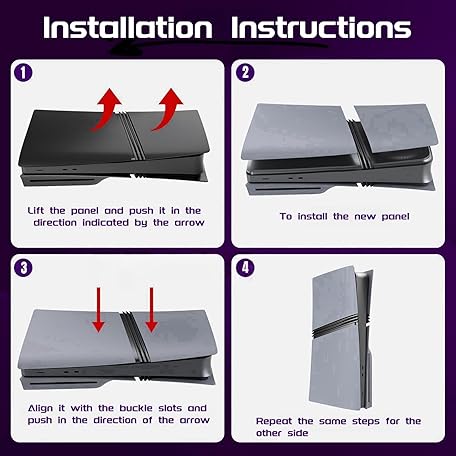 Installation Instructions

1

Lift the panel and push it in the direction indicated by the arrow

2

To install the new panel

3

Align it with the buckle slots and push in the direction of the arrow

4

Repeat the same steps for the other side