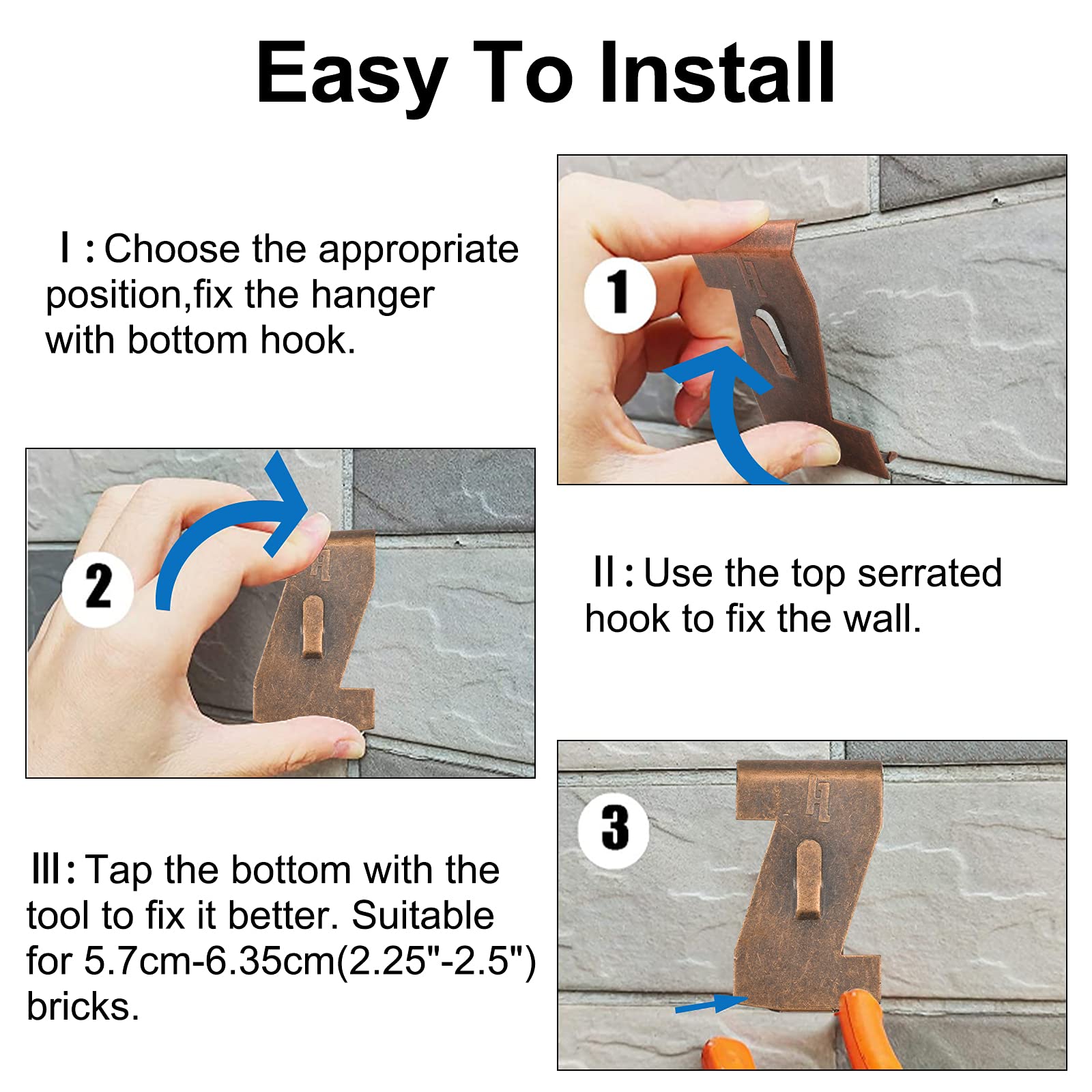 Easy To Install

Ⅰ: Choose the appropriate position,fix the hanger with bottom hook.

1

2

Ⅱ: Use the top serrated hook to fix the wall.

Ⅲ: Tap the bottom with the tool to fix it better. Suitable for 5.7cm-6.35cm(2.25"-2.5") bricks.

3