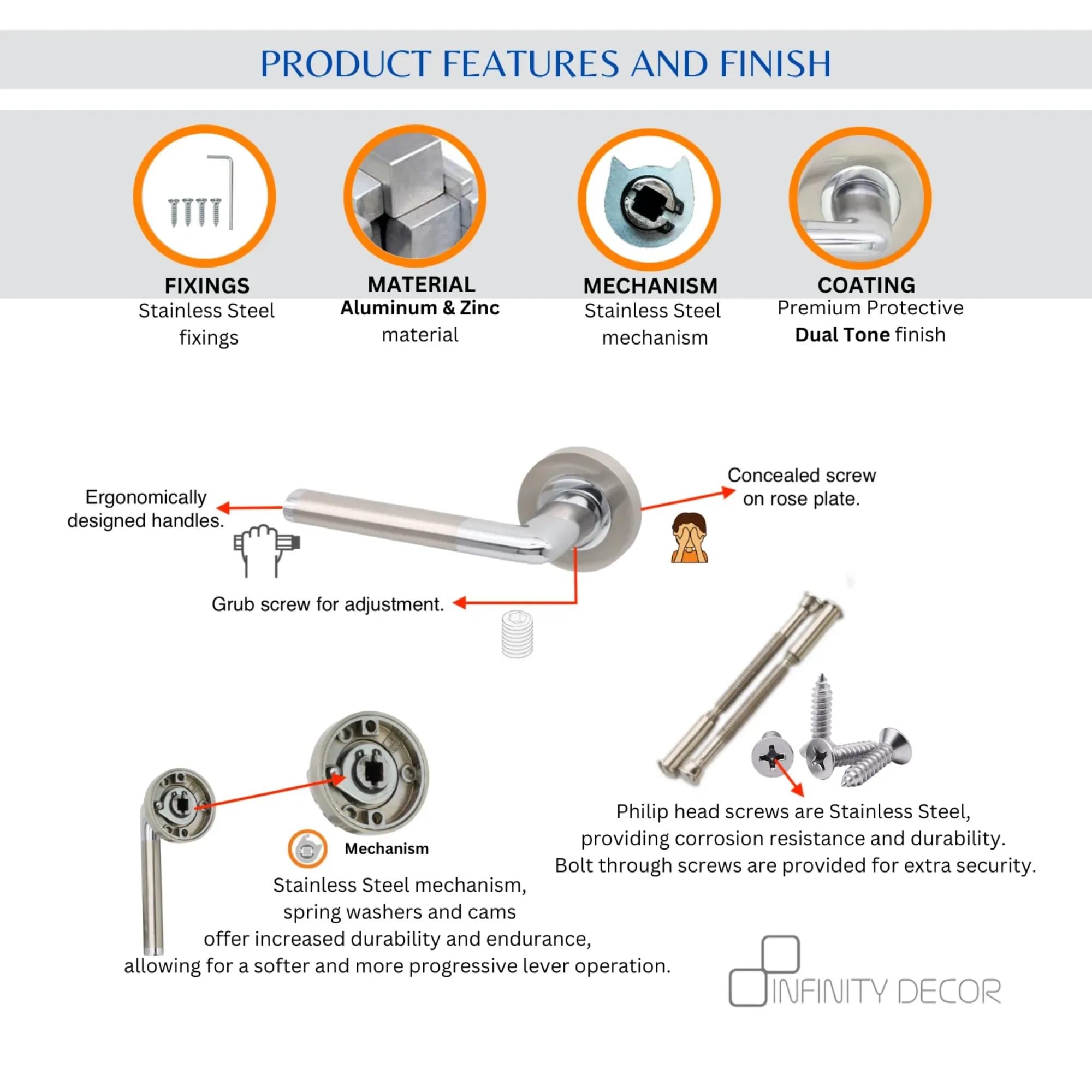 PRODUCT FEATURES AND FINISH

FIXINGS
Stainless Steel fixings

MATERIAL
Aluminum & Zinc material

MECHANISM
Stainless Steel mechanism

COATING
Premium Protective Dual Tone finish

Ergonomically designed handles.

Concealed screw on rose plate.

Grub screw for adjustment.

Mechanism

Stainless Steel mechanism, spring washers and cams offer increased durability and endurance, allowing for a softer and more progressive lever operation.

Philip head screws are Stainless Steel, providing corrosion resistance and durability. Bolt through screws are provided for extra security.

INFINITY DECOR