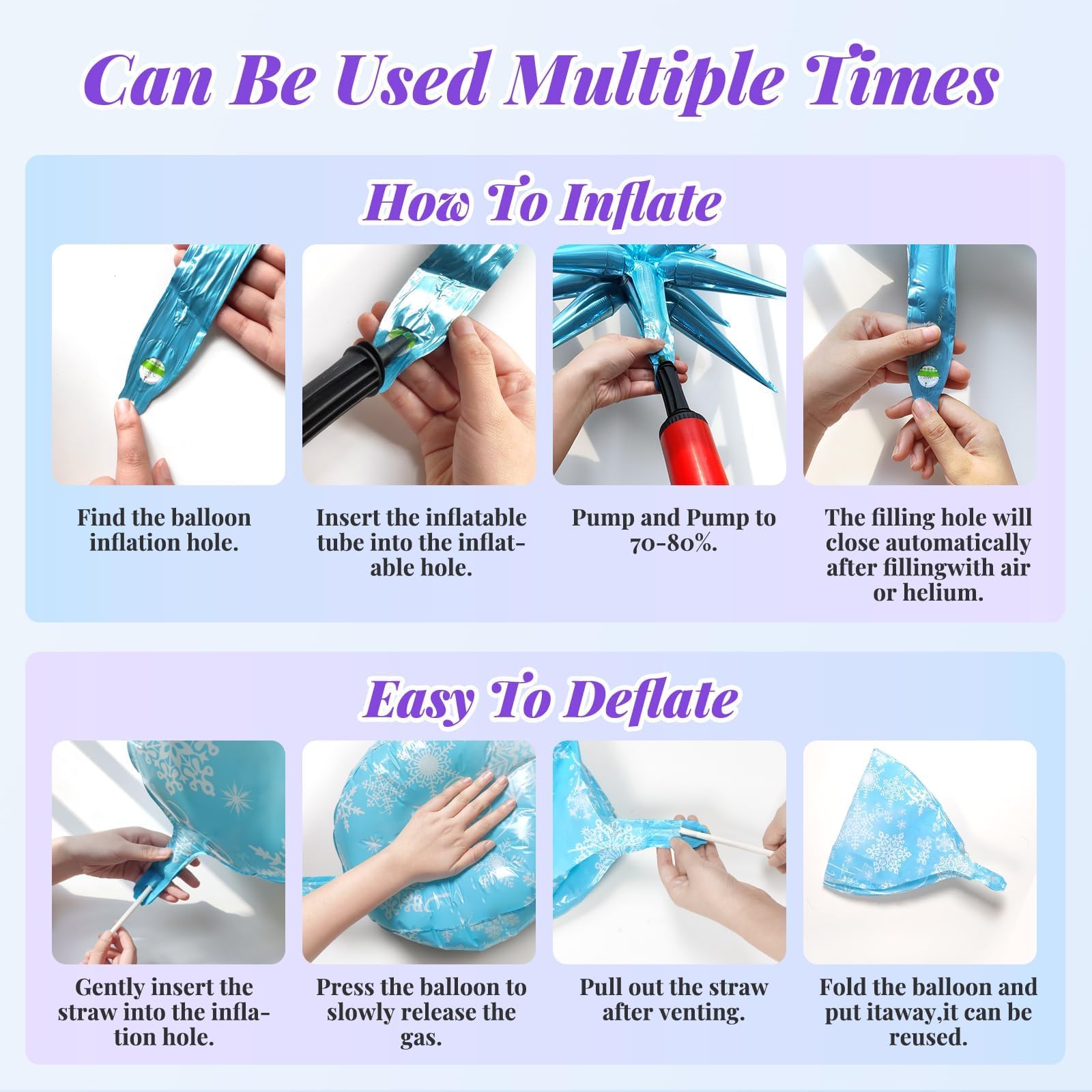 Can Be Used Multiple Times

How To Inflate

Find the balloon inflation hole.

Insert the inflatable tube into the inflatable hole.

Pump and Pump to 70-80%.

The filling hole will close automatically after fillingwith air or helium.

Easy To Deflate

Gently insert the straw into the inflation hole.

Press the balloon to slowly release the gas.

Pull out the straw after venting.

Fold the balloon and put itaway,it can be reused.