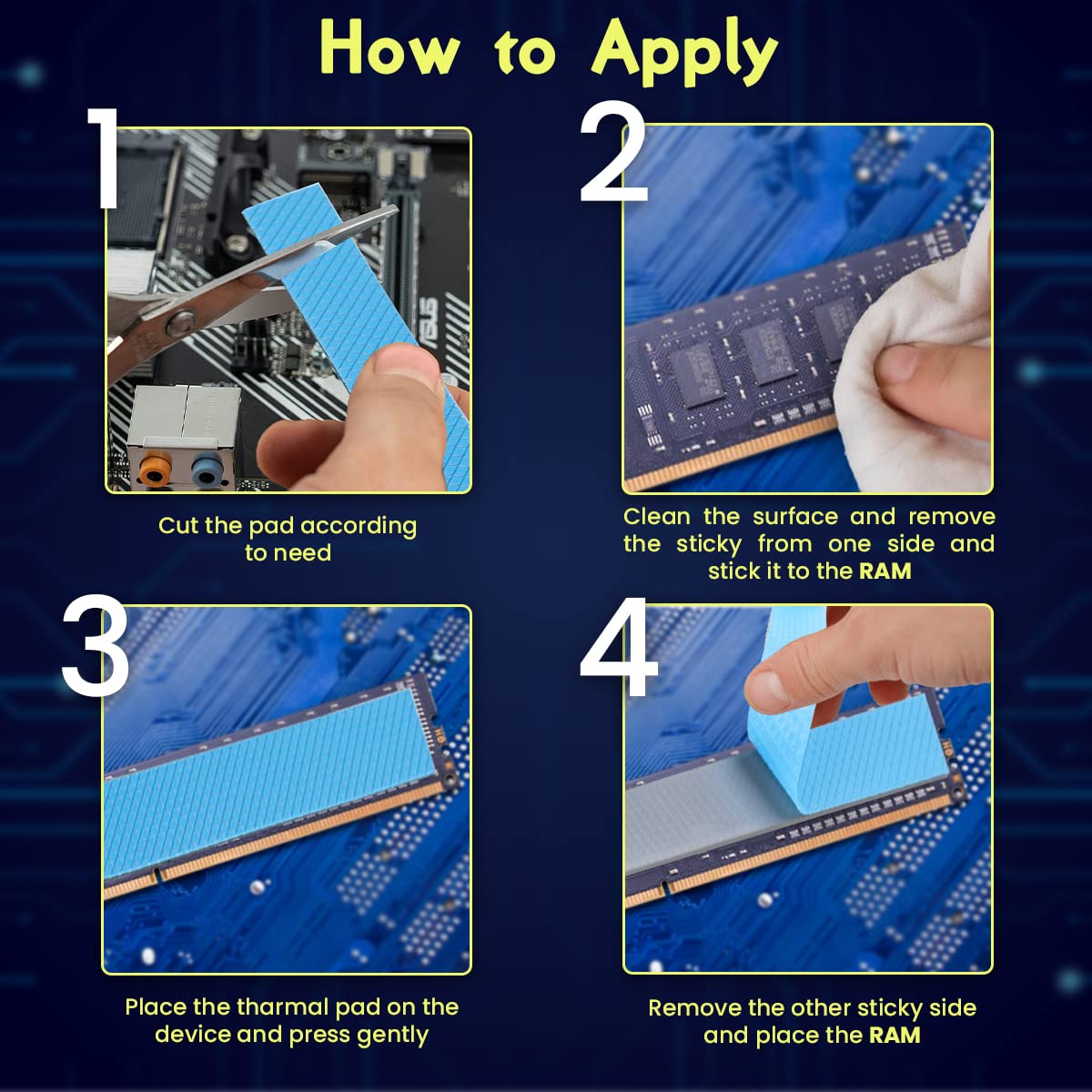 How to Apply

1

ASUS

Cut the pad according to need

2

Clean the surface and remove the sticky from one side and stick it to the RAM

3

Place the tharmal pad on the device and press gently

4

Remove the other sticky side and place the RAM