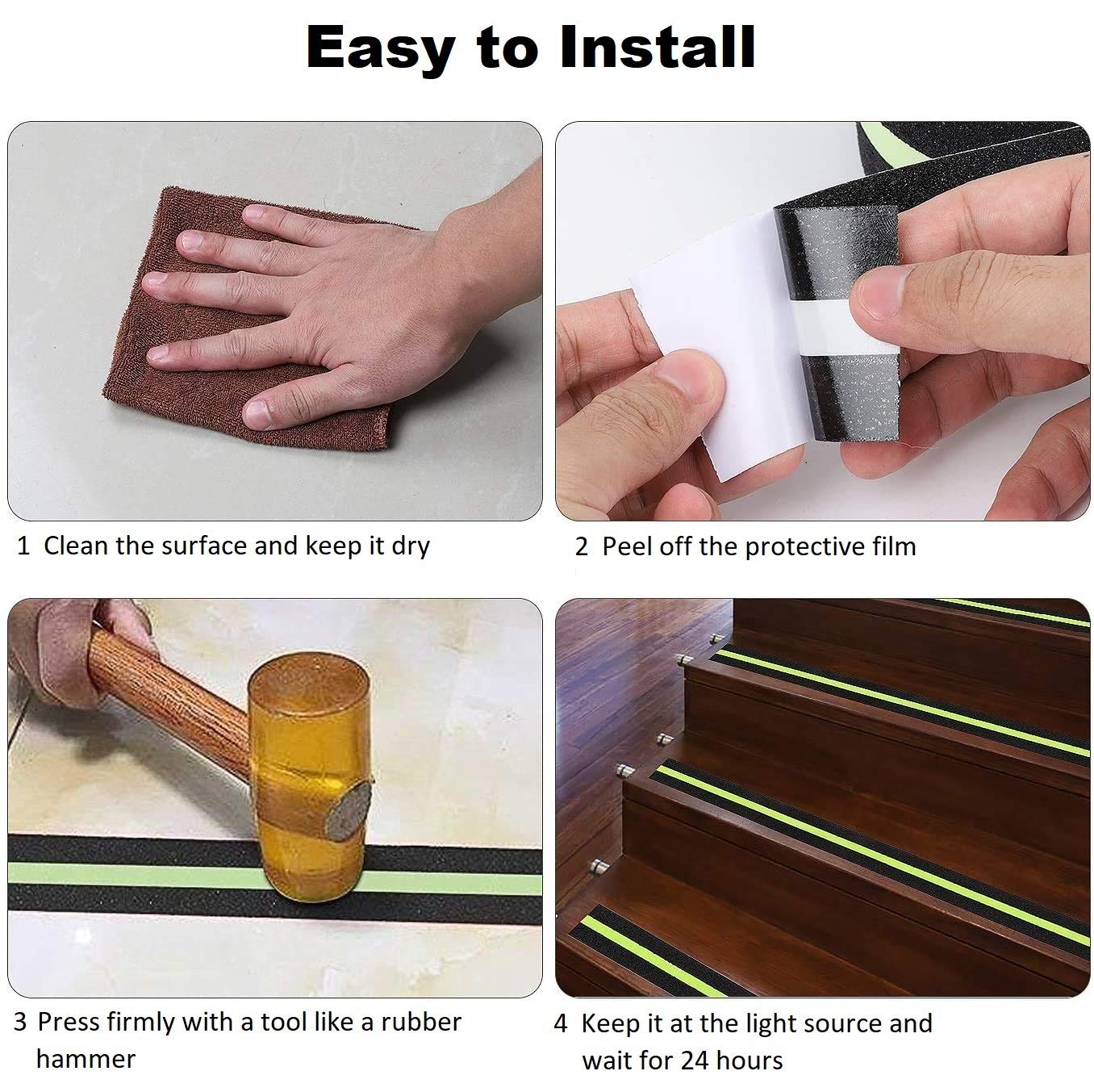 Easy to Install

1 Clean the surface and keep it dry

2 Peel off the protective film

3 Press firmly with a tool like a rubber hammer

4 Keep it at the light source and wait for 24 hours