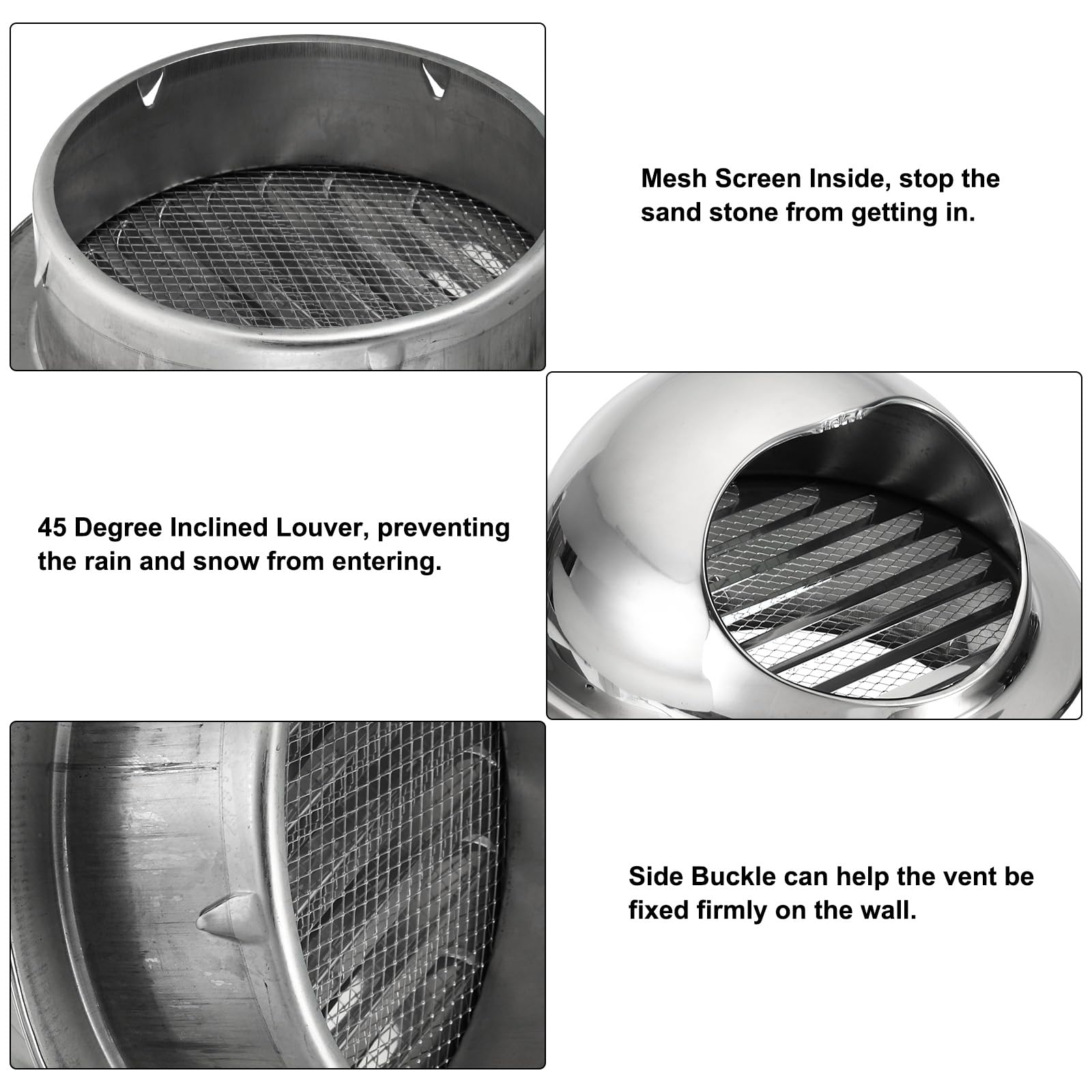 Mesh Screen Inside, stop the sand stone from getting in.

45 Degree Inclined Louver, preventing the rain and snow from entering.

Side Buckle can help the vent be fixed firmly on the wall.