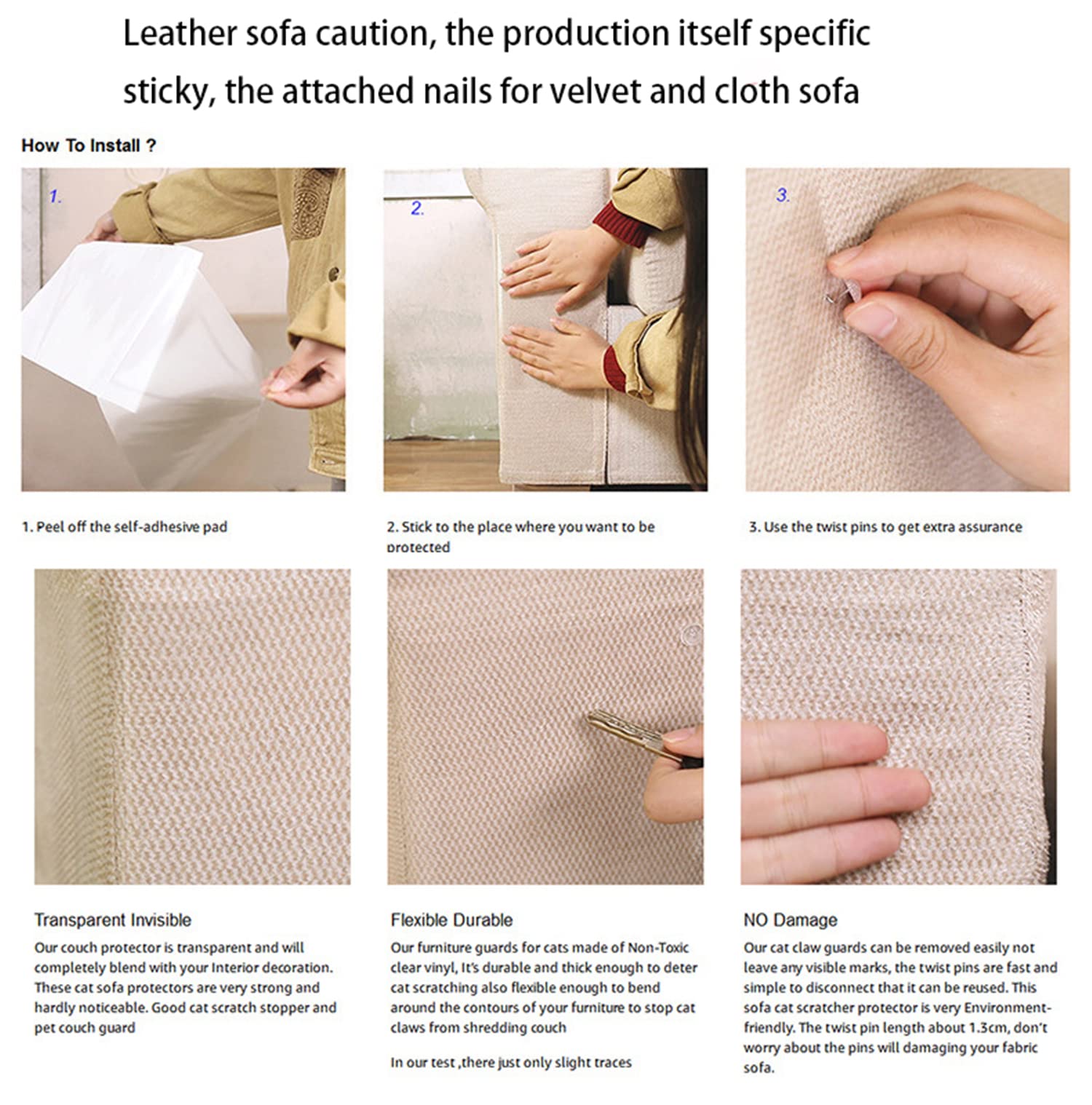 Leather sofa caution, the production itself specific sticky, the attached nails for velvet and cloth sofa

How To Install ?

1.

2.

3.

1. Peel off the self-adhesive pad

2. Stick to the place where you want to be protected

3. Use the twist pins to get extra assurance

Transparent Invisible

Our couch protector is transparent and will completely blend with your Interior decoration. These cat sofa protectors are very strong and hardly noticeable. Good cat scratch stopper and pet couch guard

Flexible Durable

Our furniture guards for cats made of Non-Toxic clear vinyl, It's durable and thick enough to deter cat scratching also flexible enough to bend around the contours of your furniture to stop cat claws from shredding couch

In our test ,there just only slight traces

NO Damage

Our cat claw guards can be removed easily not leave any visible marks, the twist pins are fast and simple to disconnect that it can be reused. This sofa cat scratcher protector is very Environment-friendly. The twist pin length about 1.3cm, don't worry about the pins will damaging your fabric sofa.