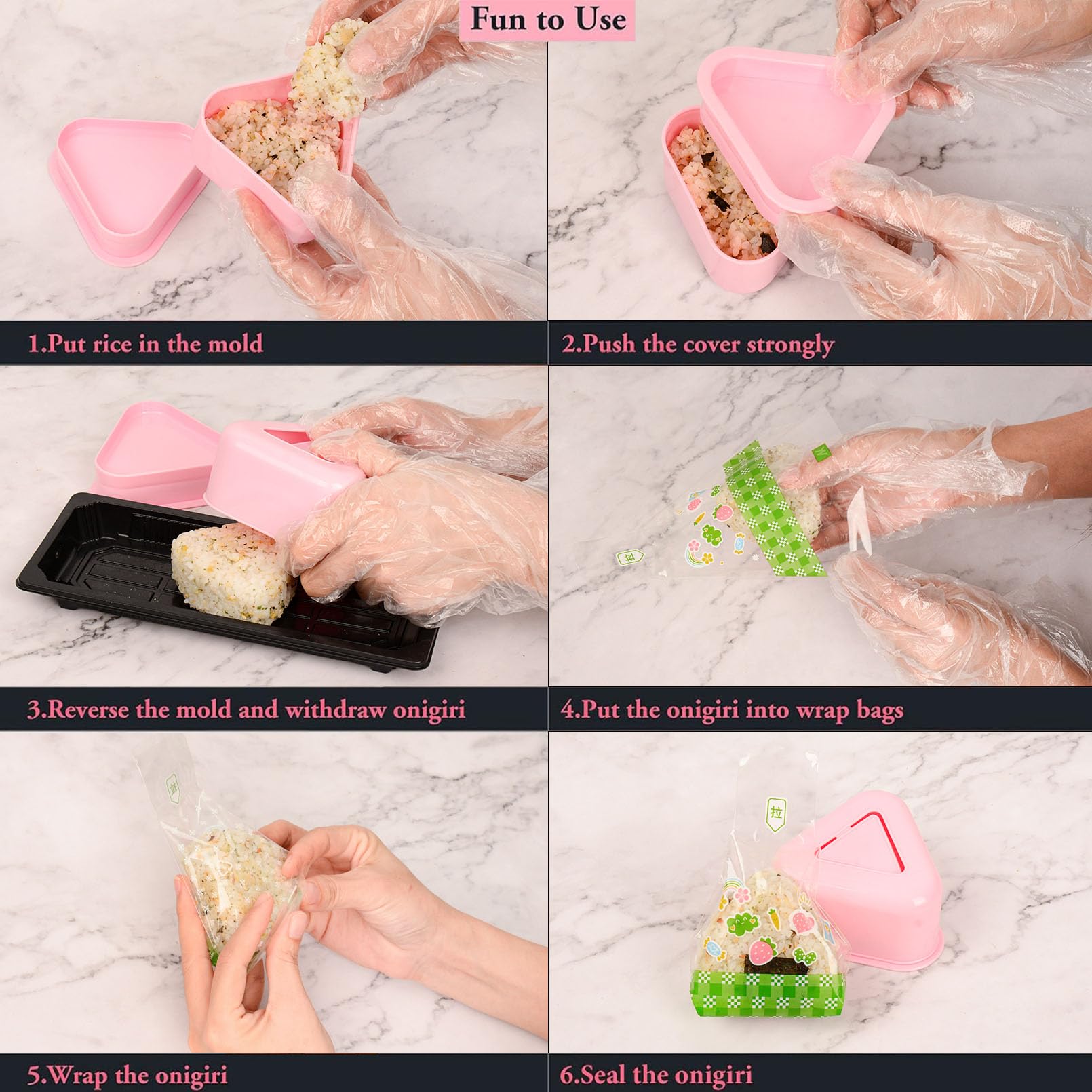 Fun to Use

1.Put rice in the mold

2.Push the cover strongly

3.Reverse the mold and withdraw onigiri

拉

4.Put the onigiri into wrap bags

拉

5.Wrap the onigiri

拉

6.Seal the onigiri