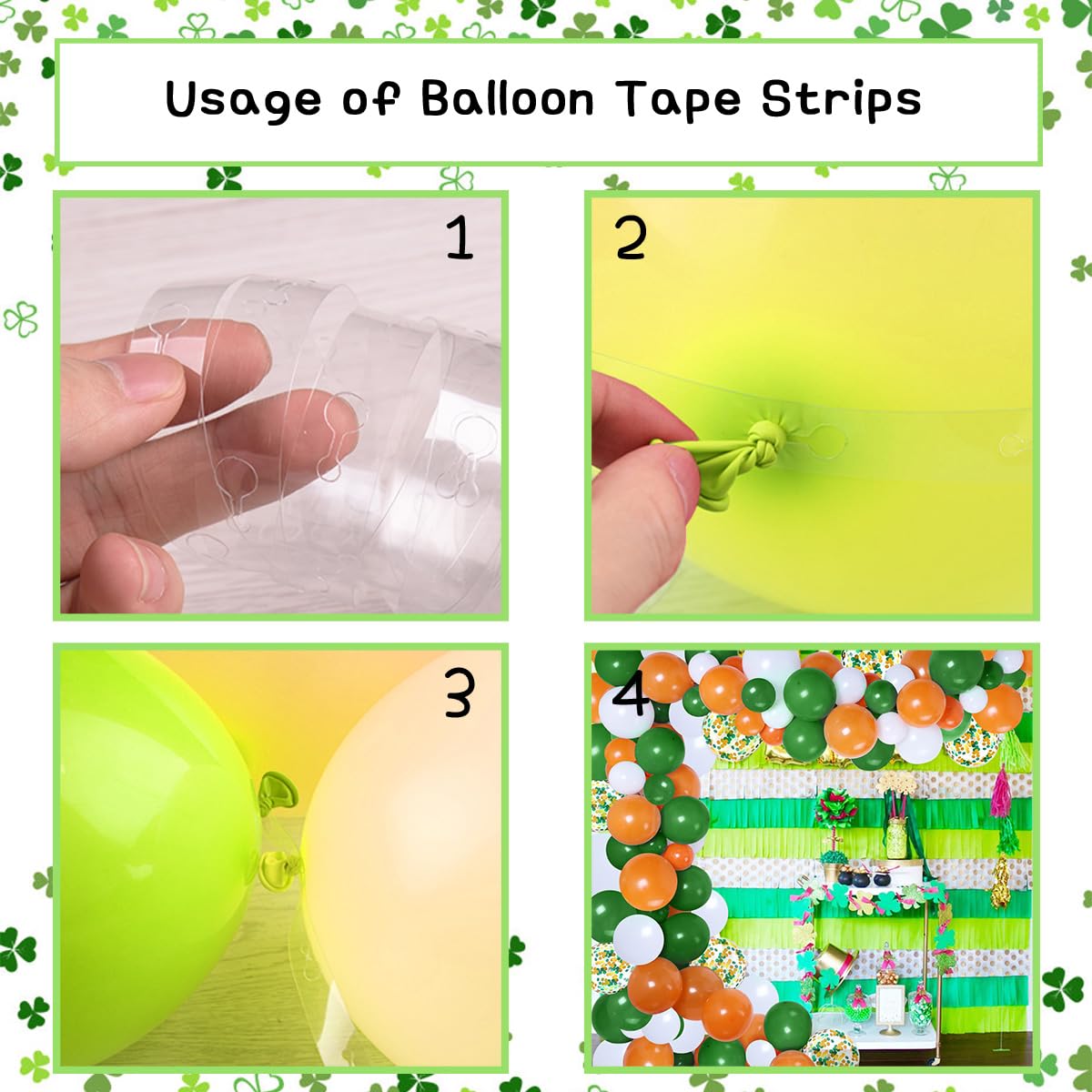 Usage of Balloon Tape Strips

1

2

3

4