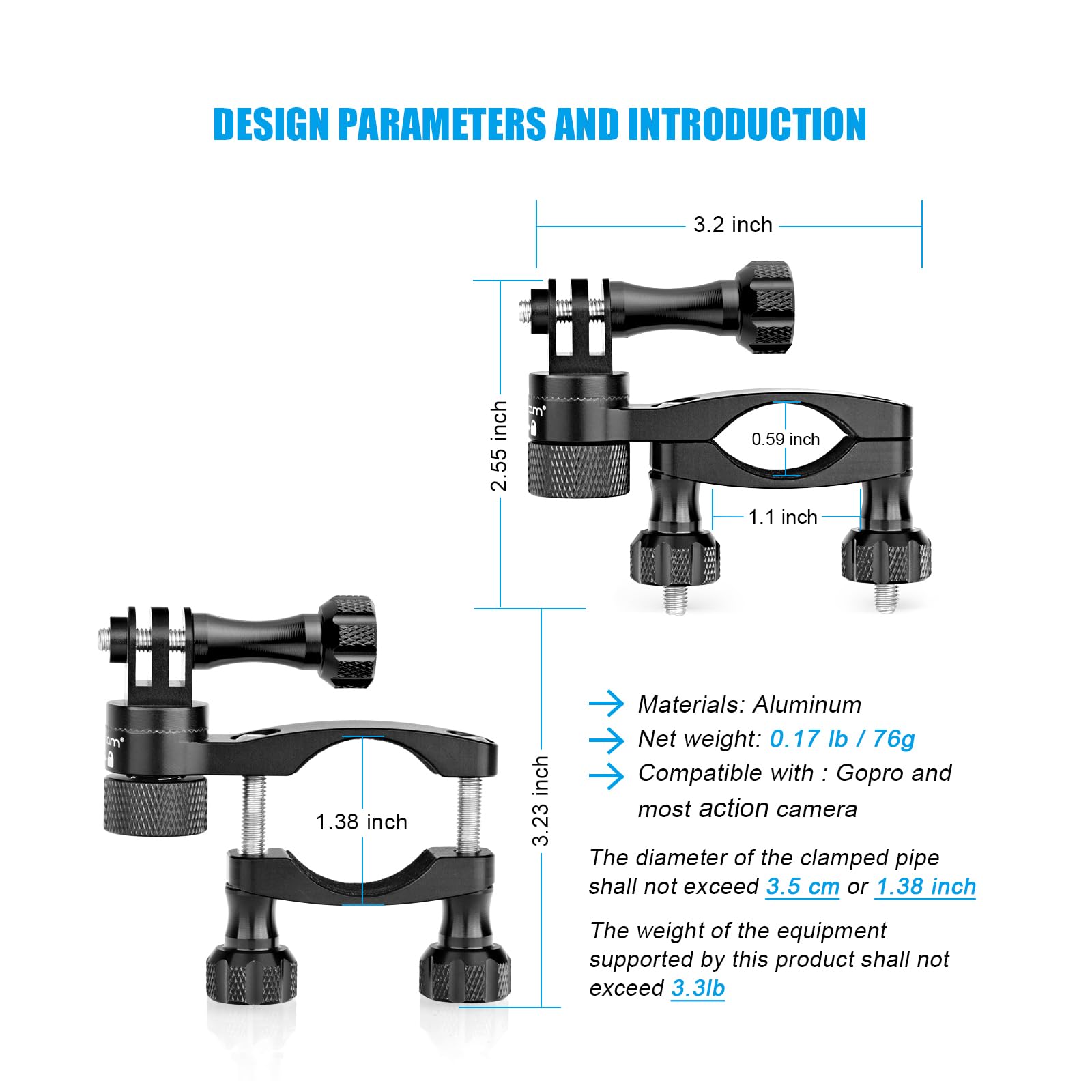 DESIGN PARAMETERS AND INTRODUCTION

3.2 inch

2.55 inch

0.59 inch

1.1 inch

1.38 inch

3.23 inch

Materials: Aluminum

Net weight: 0.17 lb / 76g

Compatible with : Gopro and most action camera

The diameter of the clamped pipe shall not exceed 3.5 cm or 1.38 inch

The weight of the equipment supported by this product shall not exceed 3.3lb