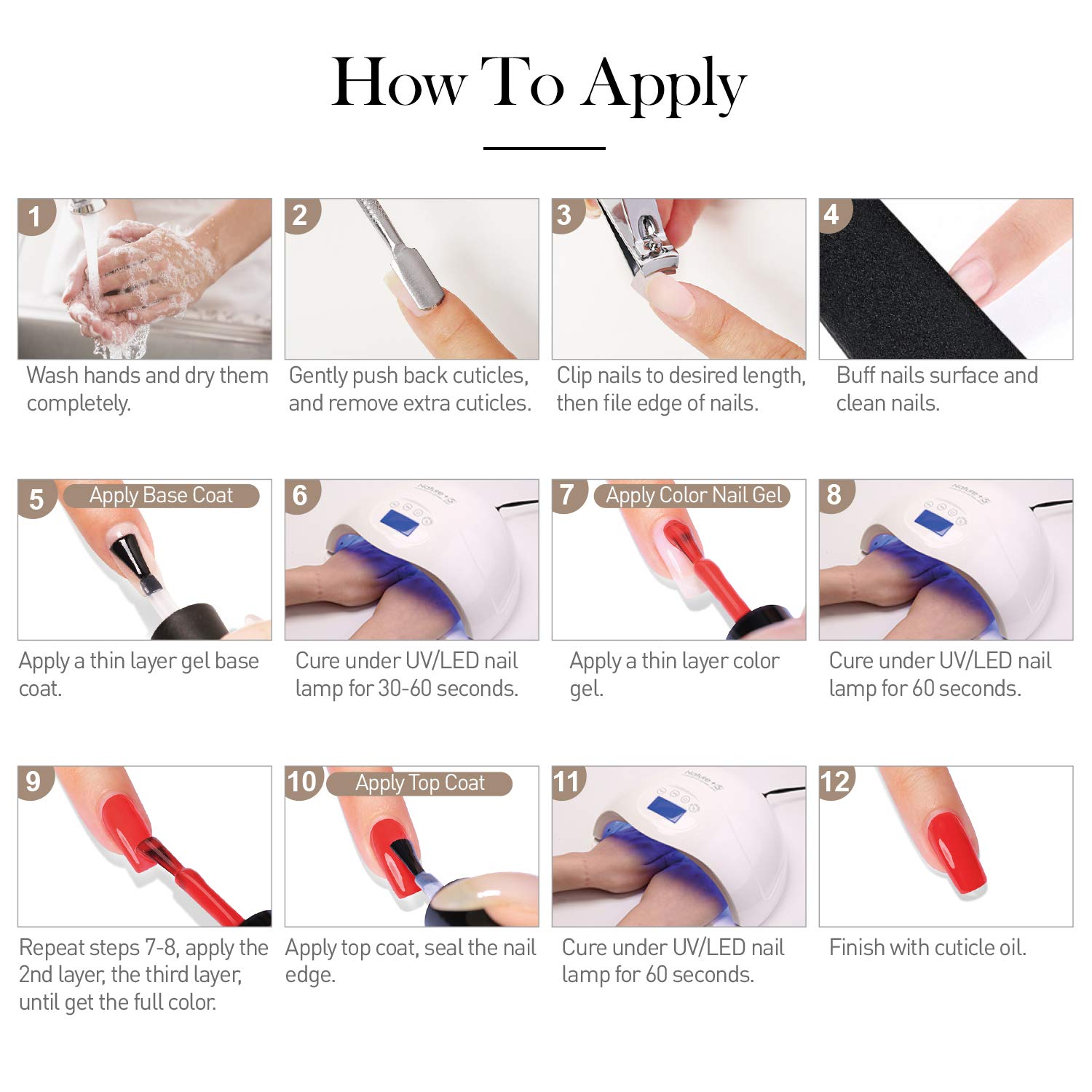 How To Apply

1
Wash hands and dry them completely.

2
Gently push back cuticles, and remove extra cuticles.

3
Clip nails to desired length, then file edge of nails.

4
Buff nails surface and clean nails.

5 Apply Base Coat
Apply a thin layer gel base coat.

6
Nature+S
Cure under UV/LED nail lamp for 30-60 seconds.

7 Apply Color Nail Gel
Apply a thin layer color gel.

8
Nature+S
Cure under UV/LED nail lamp for 60 seconds.

9
Repeat steps 7-8, apply the 2nd layer, the third layer, until get the full color.

10 Apply Top Coat
Apply top coat, seal the nail edge.

11
Nature+S
Cure under UV/LED nail lamp for 60 seconds.

12
Finish with cuticle oil.