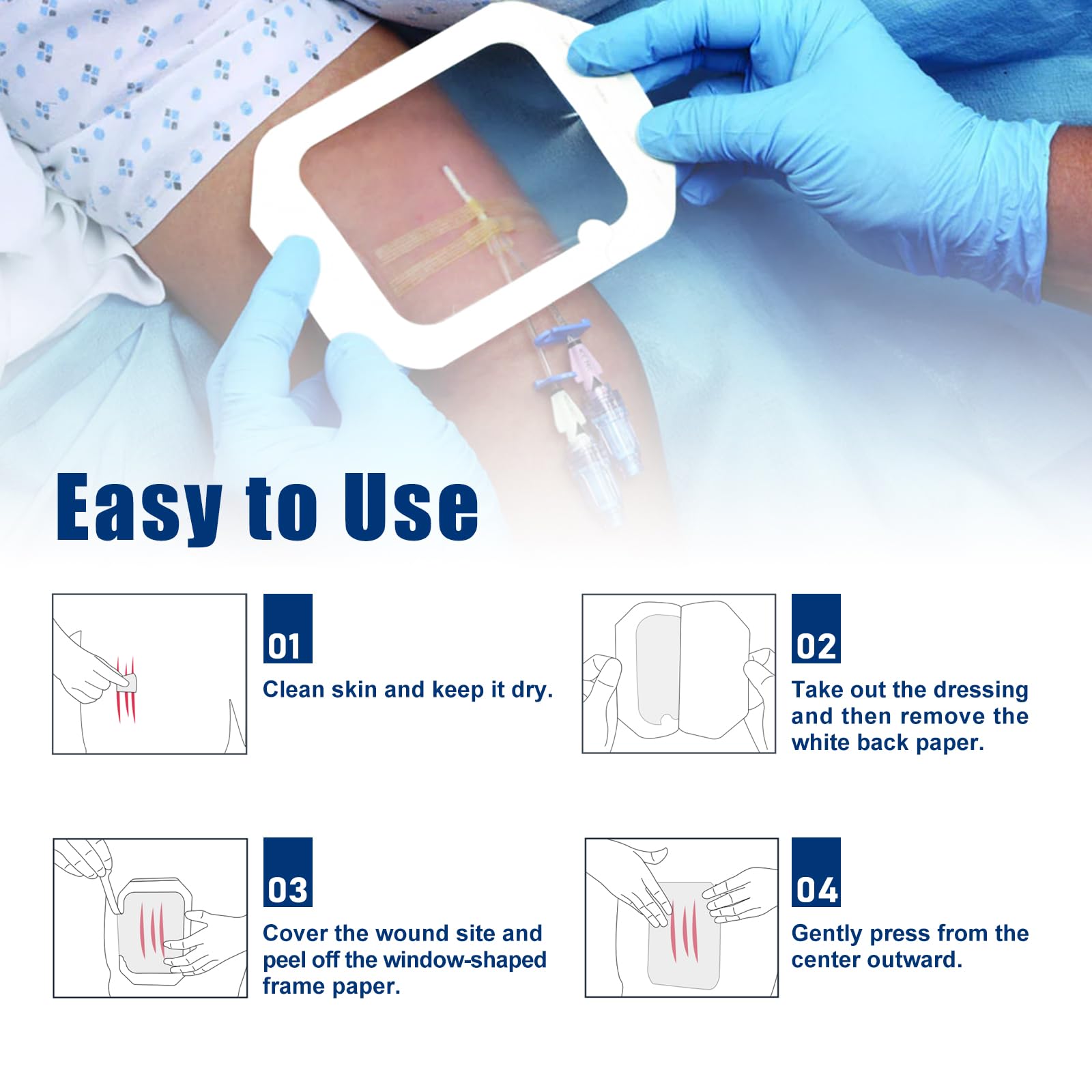 Easy to Use

01

Clean skin and keep it dry.

02

Take out the dressing and then remove the white back paper.

03

Cover the wound site and peel off the window-shaped frame paper.

04

Gently press from the center outward.