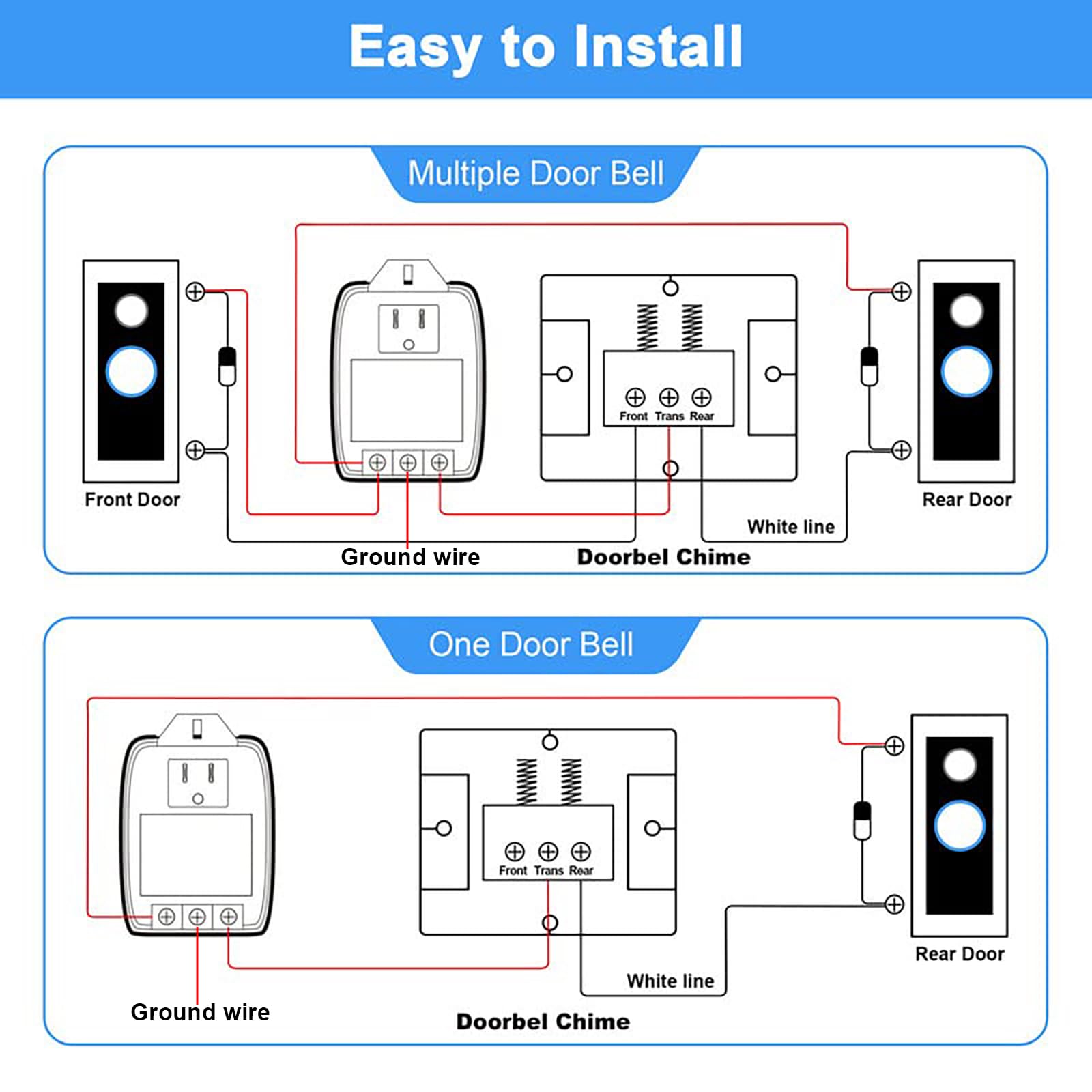 Easy to Install

Multiple Door Bell

Front Trans Rear

Front Door

Rear Door

White line

Ground wire

Doorbel Chime

One Door Bell

Front Trans Rear

Rear Door

White line

Ground wire

Doorbel Chime