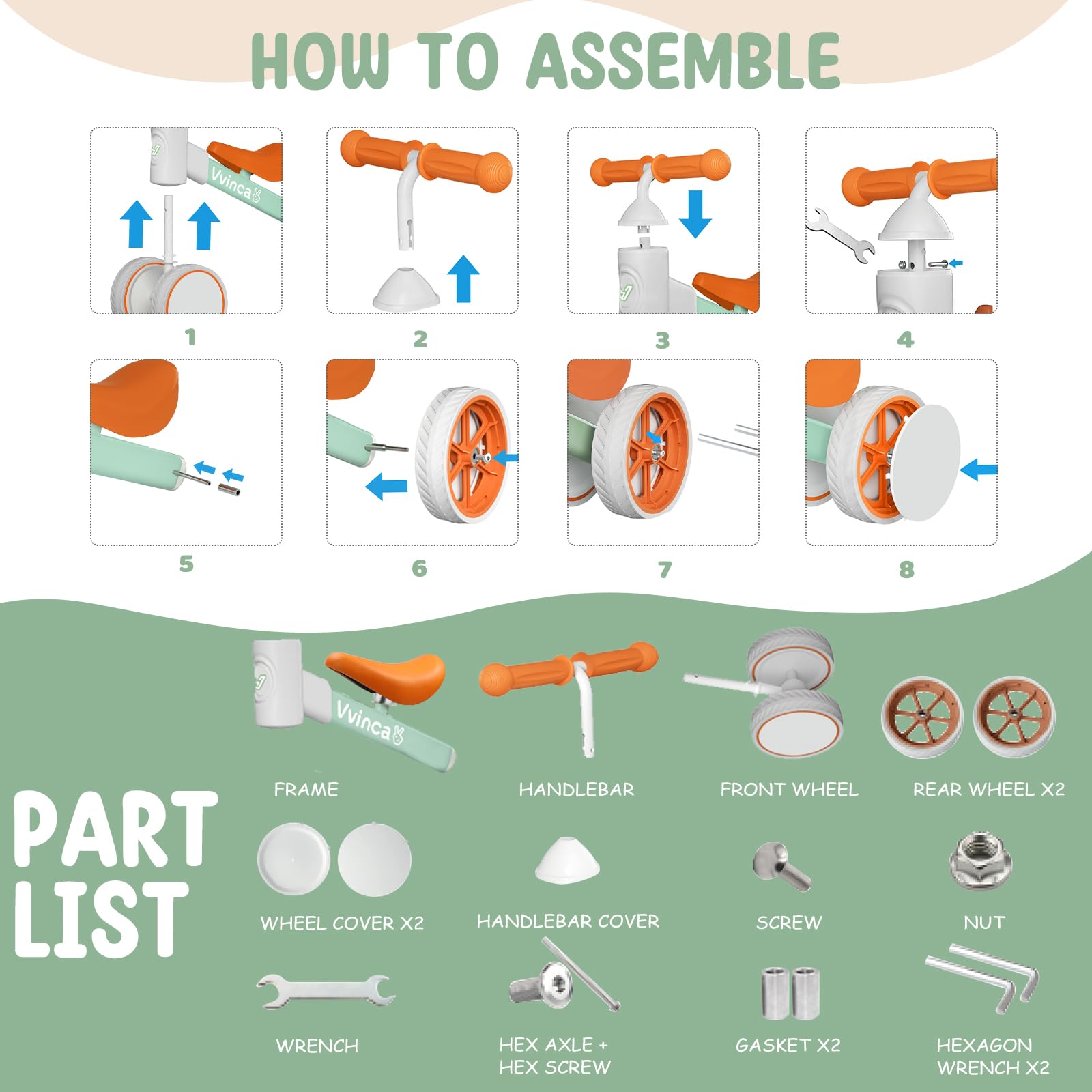 HOW TO ASSEMBLE

Vvinca

1

2

3

4

5

6

7

8

PART LIST

Vvinca

FRAME

HANDLEBAR

FRONT WHEEL

REAR WHEEL X2

WHEEL COVER X2

HANDLEBAR COVER

SCREW

NUT

WRENCH

HEX AXLE + HEX SCREW

GASKET X2

HEXAGON WRENCH X2