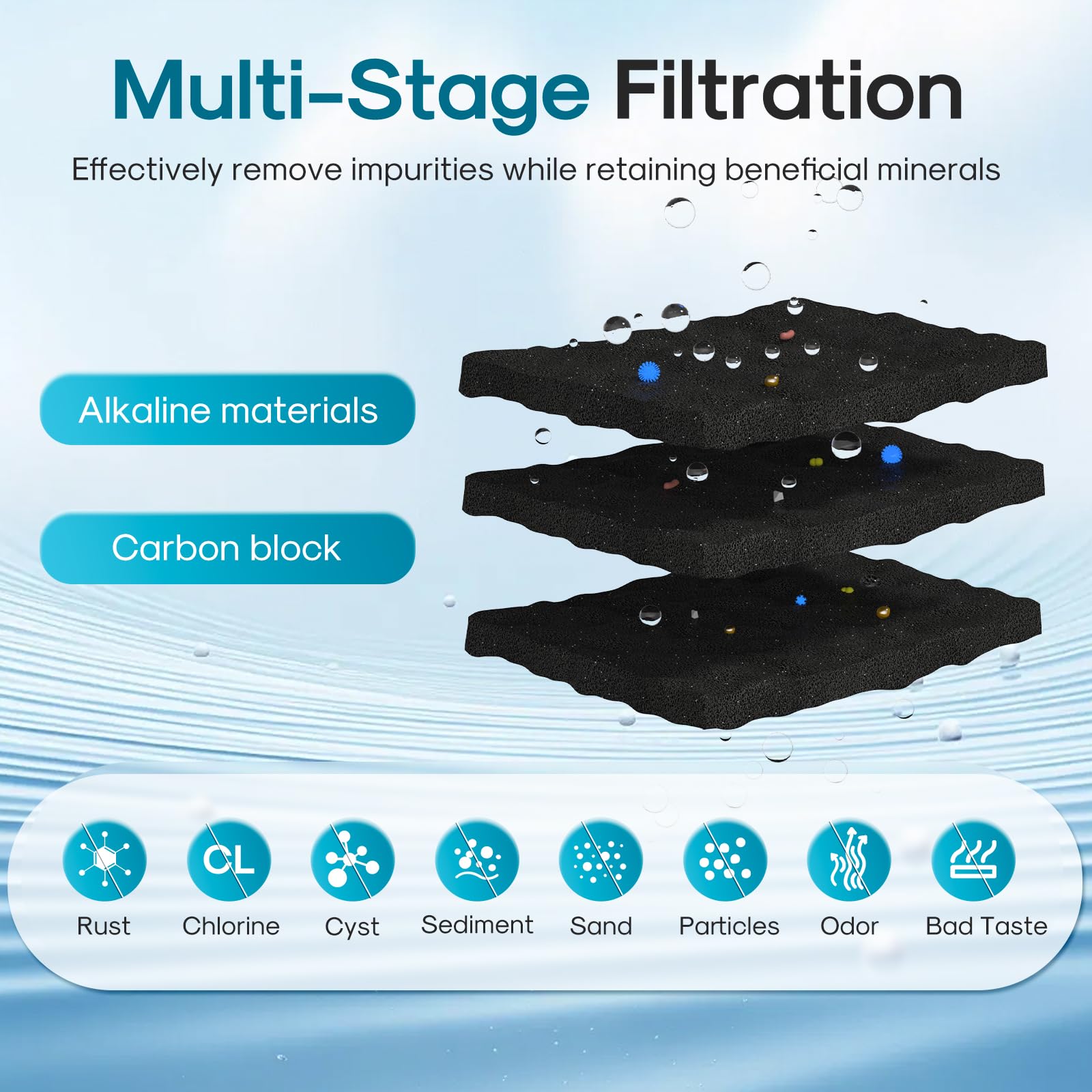 Multi-Stage Filtration

Effectively remove impurities while retaining beneficial minerals

Alkaline materials

Carbon block

CL

Rust

Chlorine

Cyst

Sediment

Sand

Particles

Odor

Bad Taste