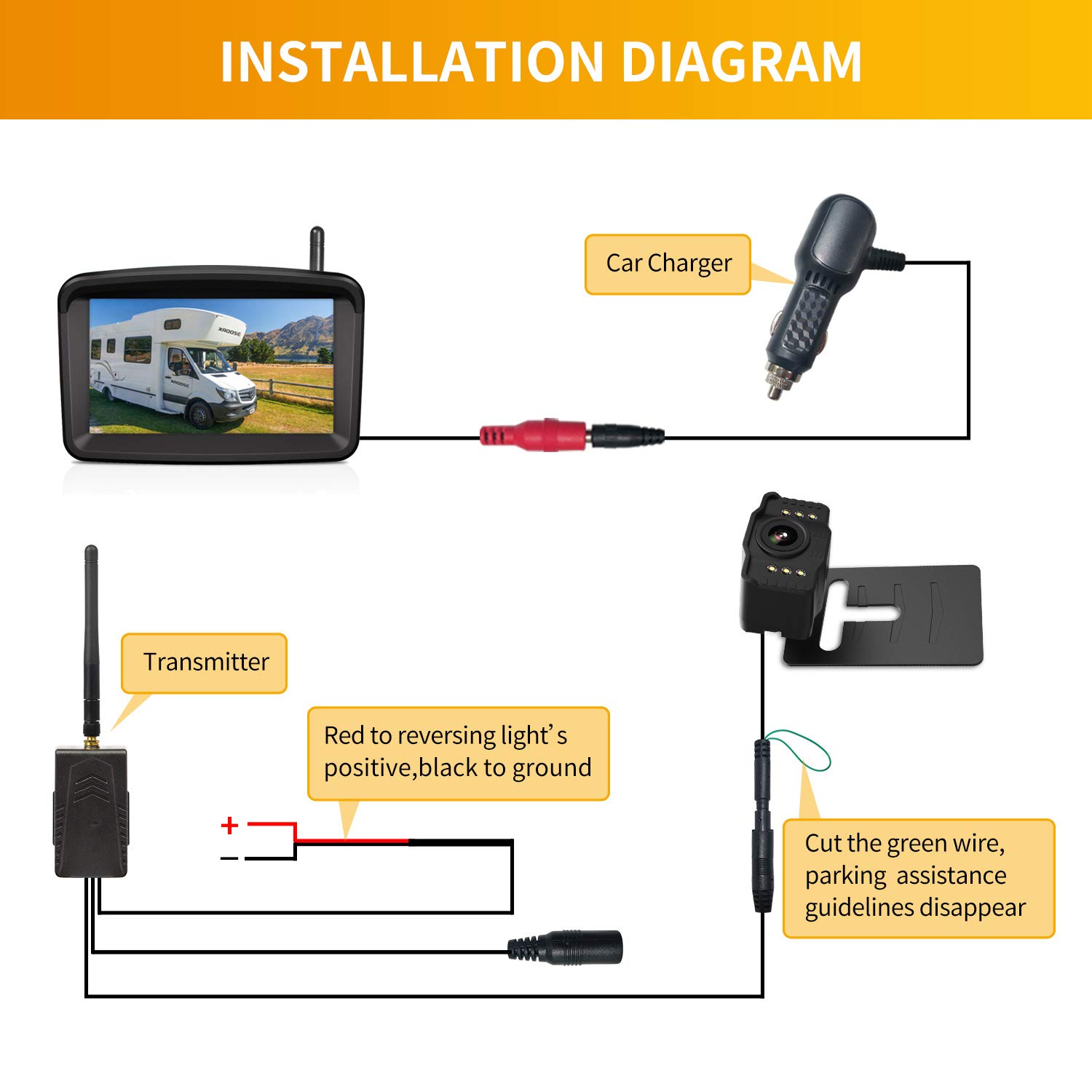 INSTALLATION DIAGRAM

XROOSE

XROOSE

Car Charger

Transmitter

Red to reversing light's positive,black to ground

+

−

Cut the green wire, parking assistance guidelines disappear