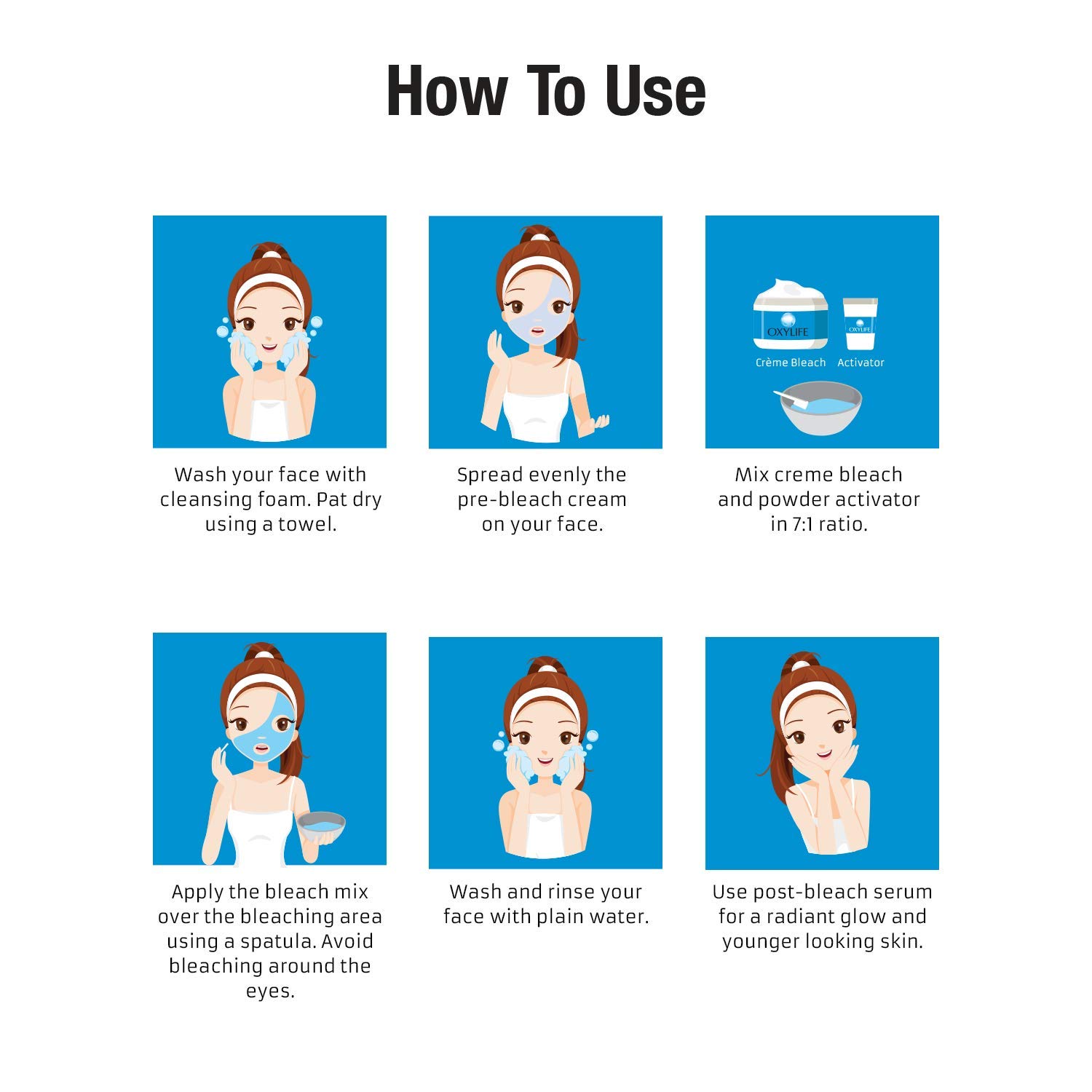 How To Use

Wash your face with cleansing foam. Pat dry using a towel.

Spread evenly the pre-bleach cream on your face.

OXYLIFE
OXYLIFE
Crème Bleach
Activator

Mix creme bleach and powder activator in 7:1 ratio.

Apply the bleach mix over the bleaching area using a spatula. Avoid bleaching around the eyes.

Wash and rinse your face with plain water.

Use post-bleach serum for a radiant glow and younger looking skin.