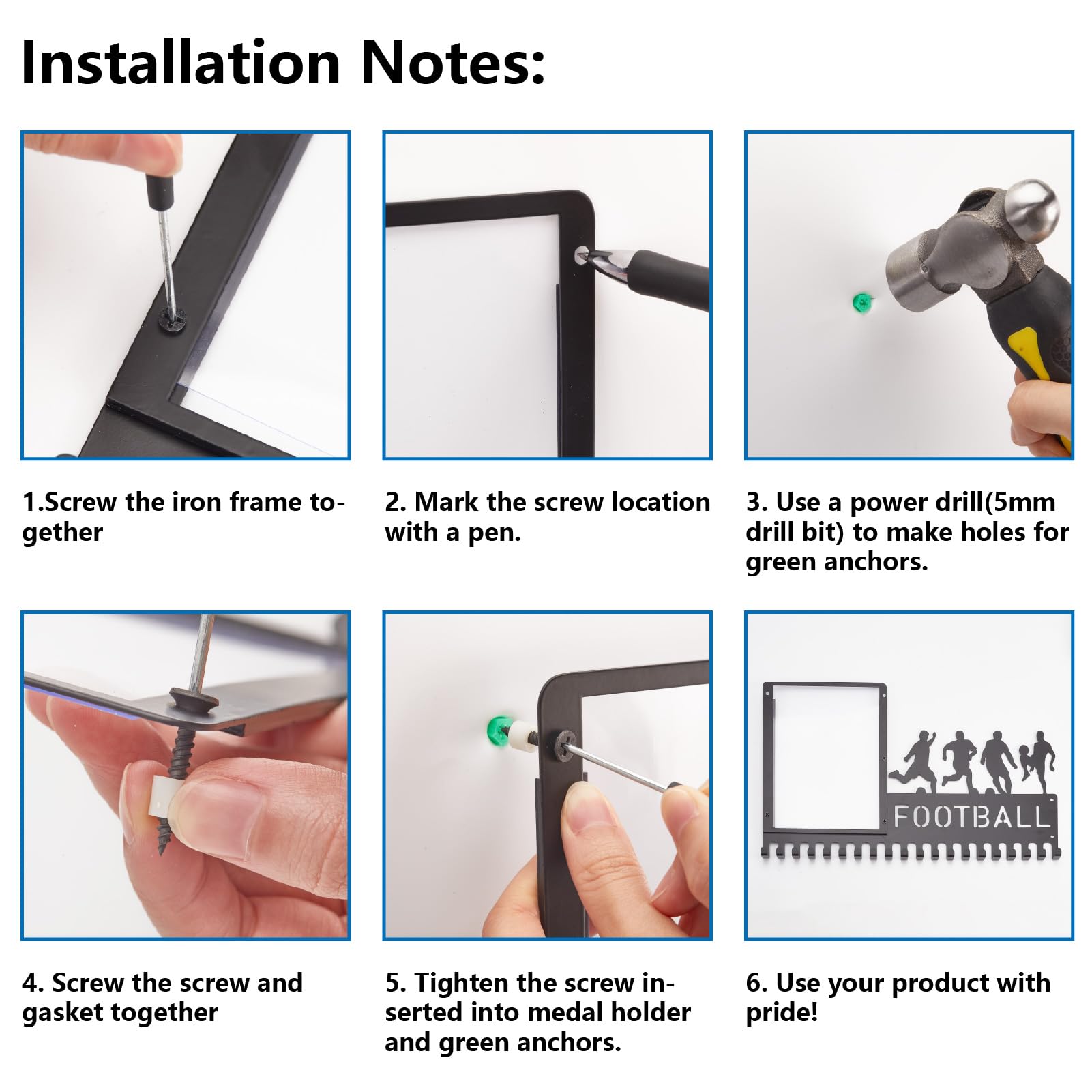 Installation Notes:

1.Screw the iron frame together

2. Mark the screw location with a pen.

3. Use a power drill(5mm drill bit) to make holes for green anchors.

4. Screw the screw and gasket together

5. Tighten the screw inserted into medal holder and green anchors.

FOOTBALL

6. Use your product with pride!