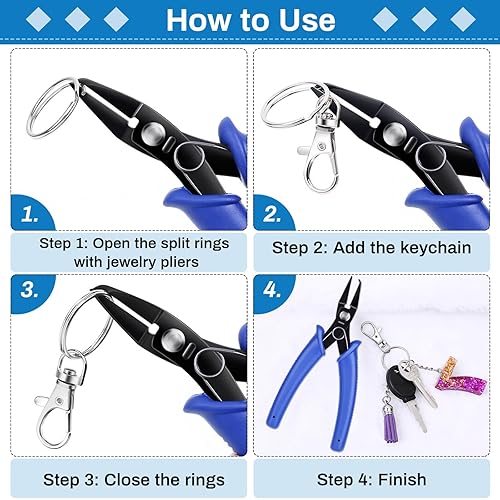 How to Use

1.

Step 1: Open the split rings with jewelry pliers

2.

Step 2: Add the keychain

3.

Step 3: Close the rings

4.

Step 4: Finish