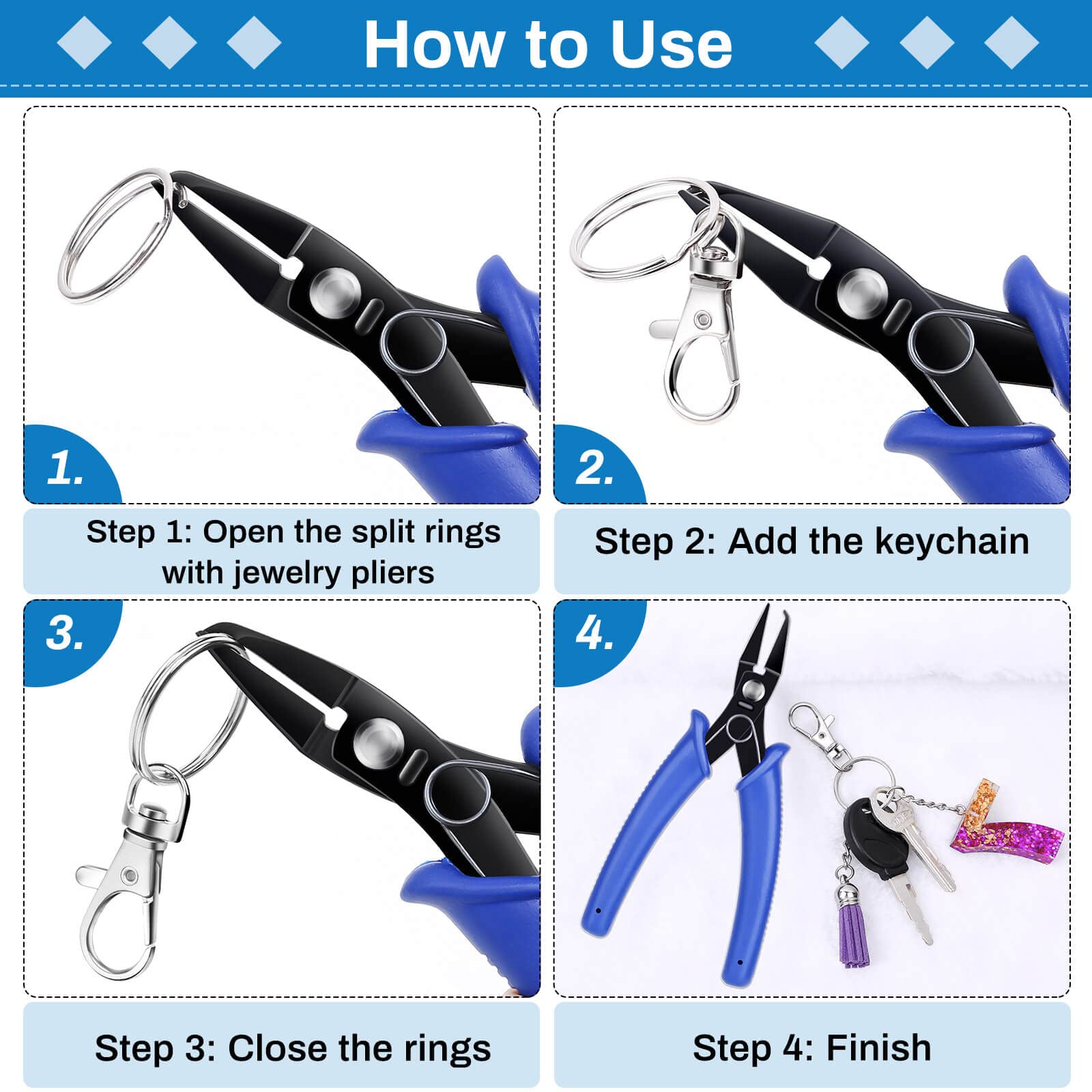 How to Use

1.

Step 1: Open the split rings with jewelry pliers

2.

Step 2: Add the keychain

3.

Step 3: Close the rings

4.

Step 4: Finish