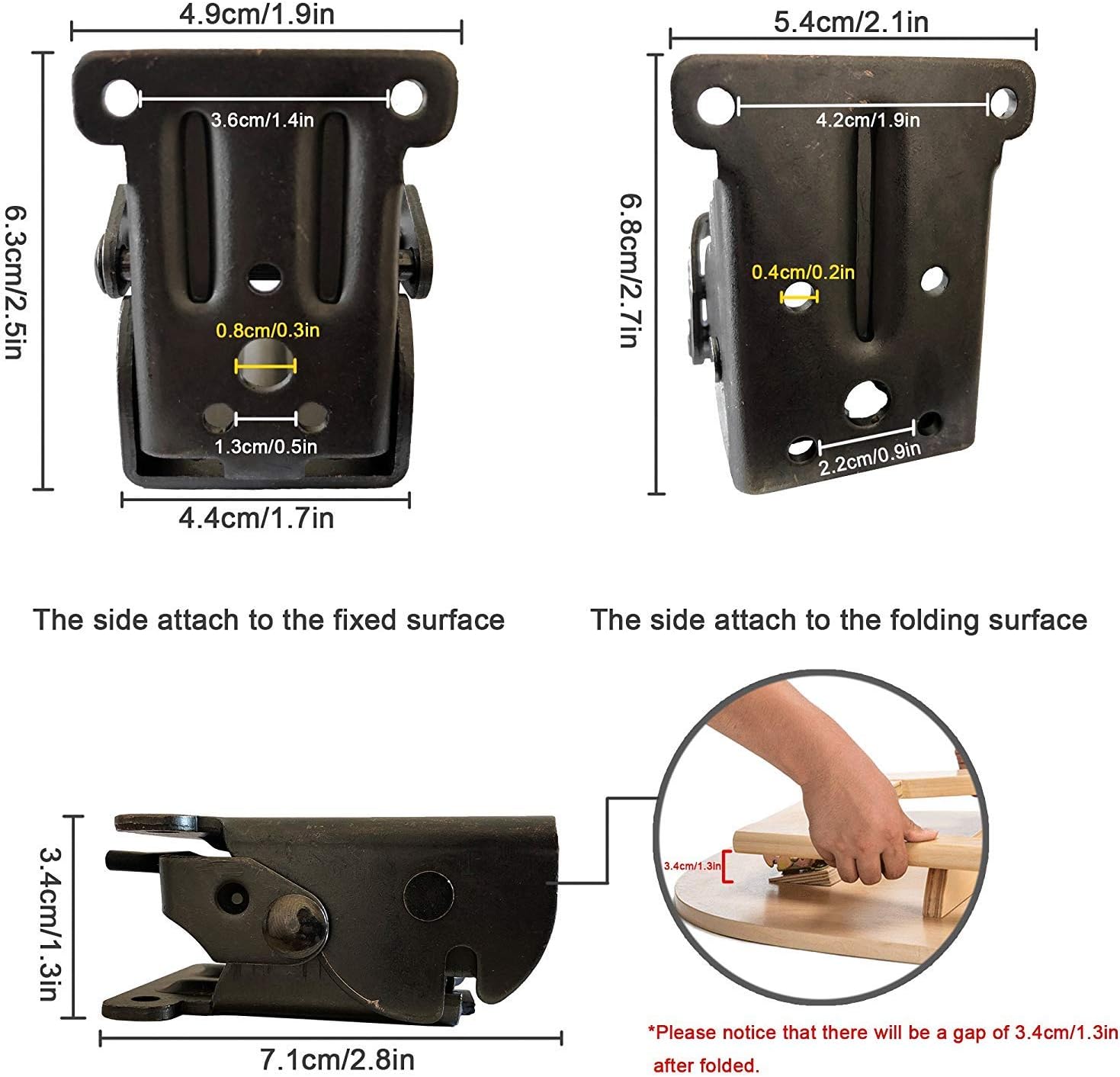 4.9cm/1.9in

3.6cm/1.4in

6.3cm/2.5in

0.8cm/0.3in

1.3cm/0.5in

4.4cm/1.7in

5.4cm/2.1in

4.2cm/1.9in

6.8cm/2.7in

0.4cm/0.2in

2.2cm/0.9in

The side attach to the fixed surface

The side attach to the folding surface

3.4cm/1.3in

7.1cm/2.8in

3.4cm/1.3in

*Please notice that there will be a gap of 3.4cm/1.3in after folded.