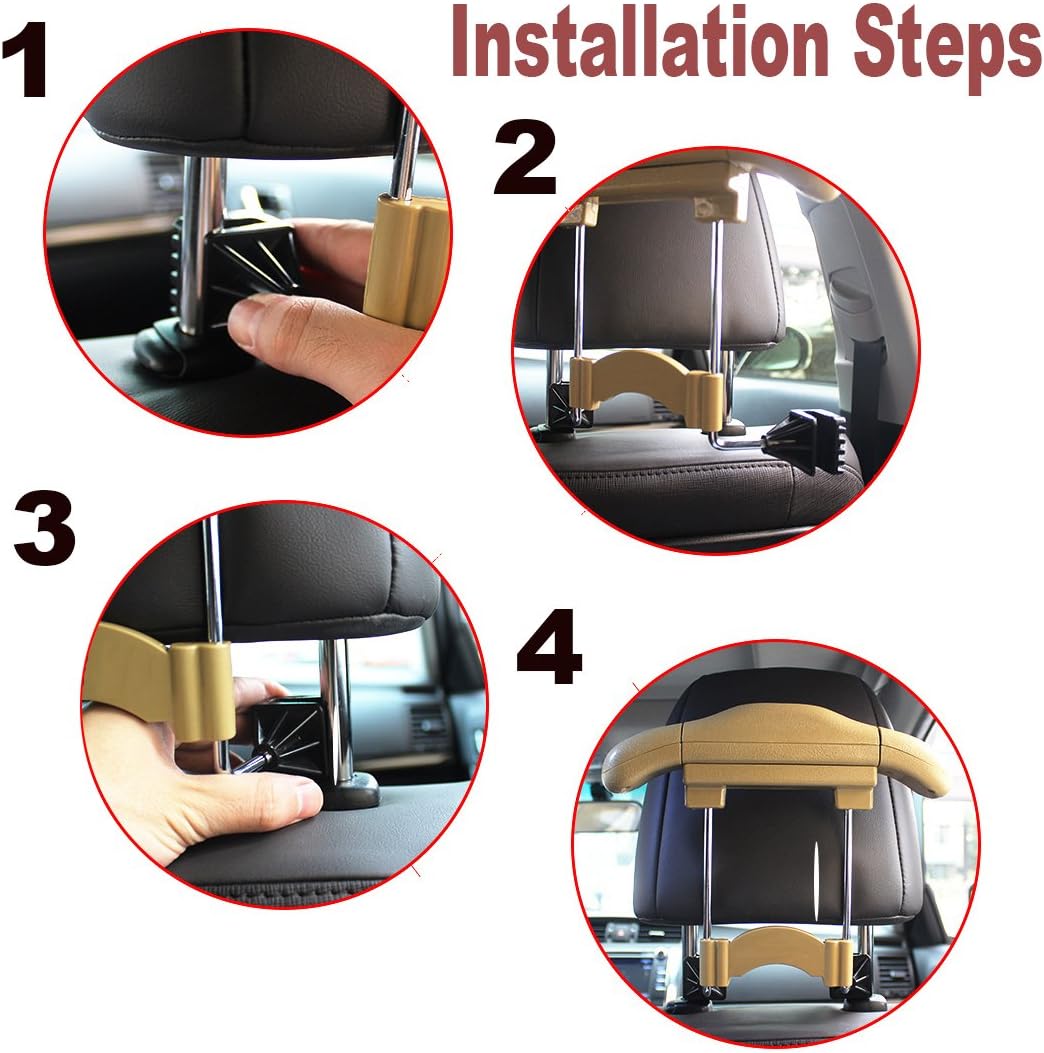 Installation Steps

1

2

3

4