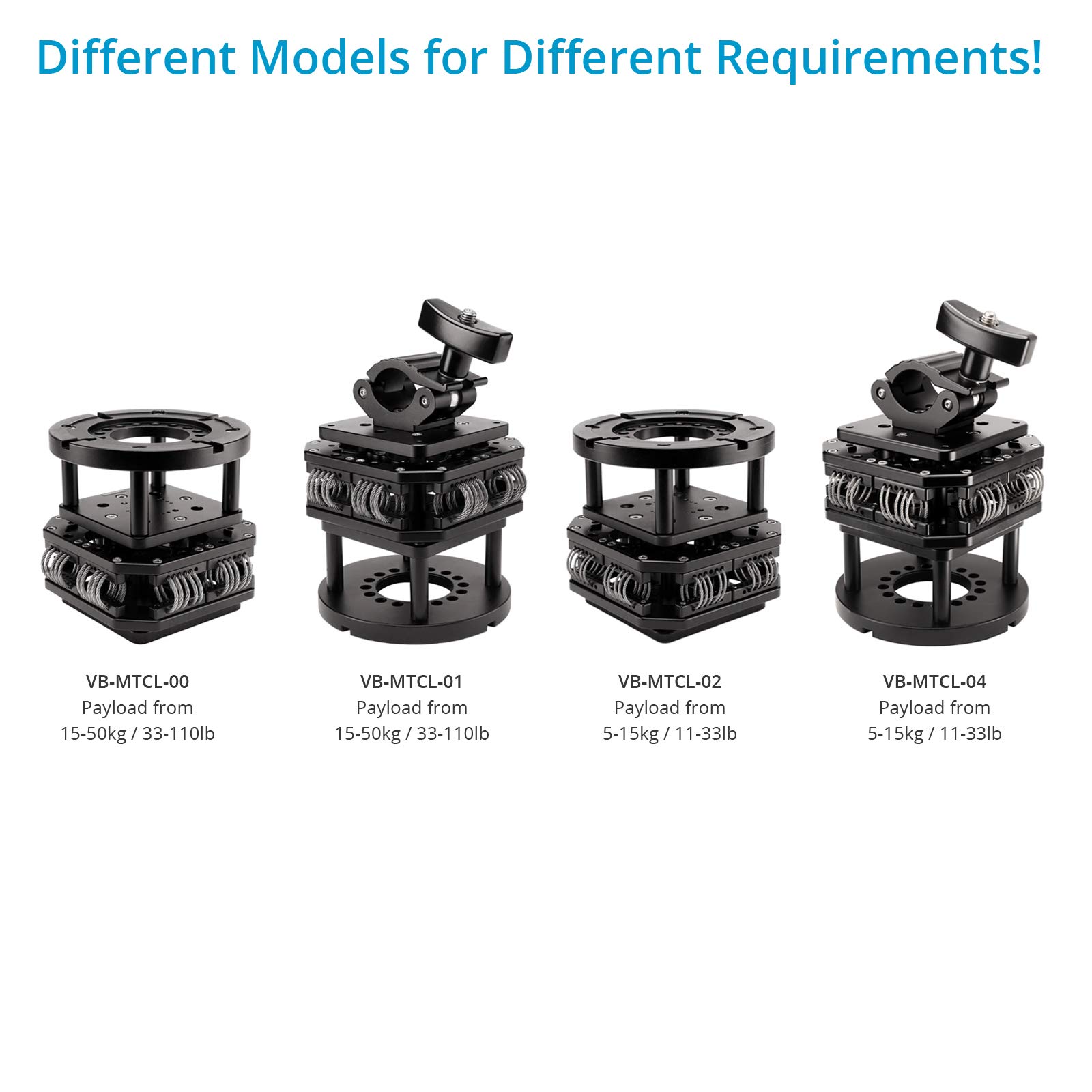 Different Models for Different Requirements!

VB-MTCL-00
Payload from
15-50kg / 33-110lb

VB-MTCL-01
Payload from
15-50kg / 33-110lb

VB-MTCL-02
Payload from
5-15kg / 11-33lb

VB-MTCL-04
Payload from
5-15kg / 11-33lb