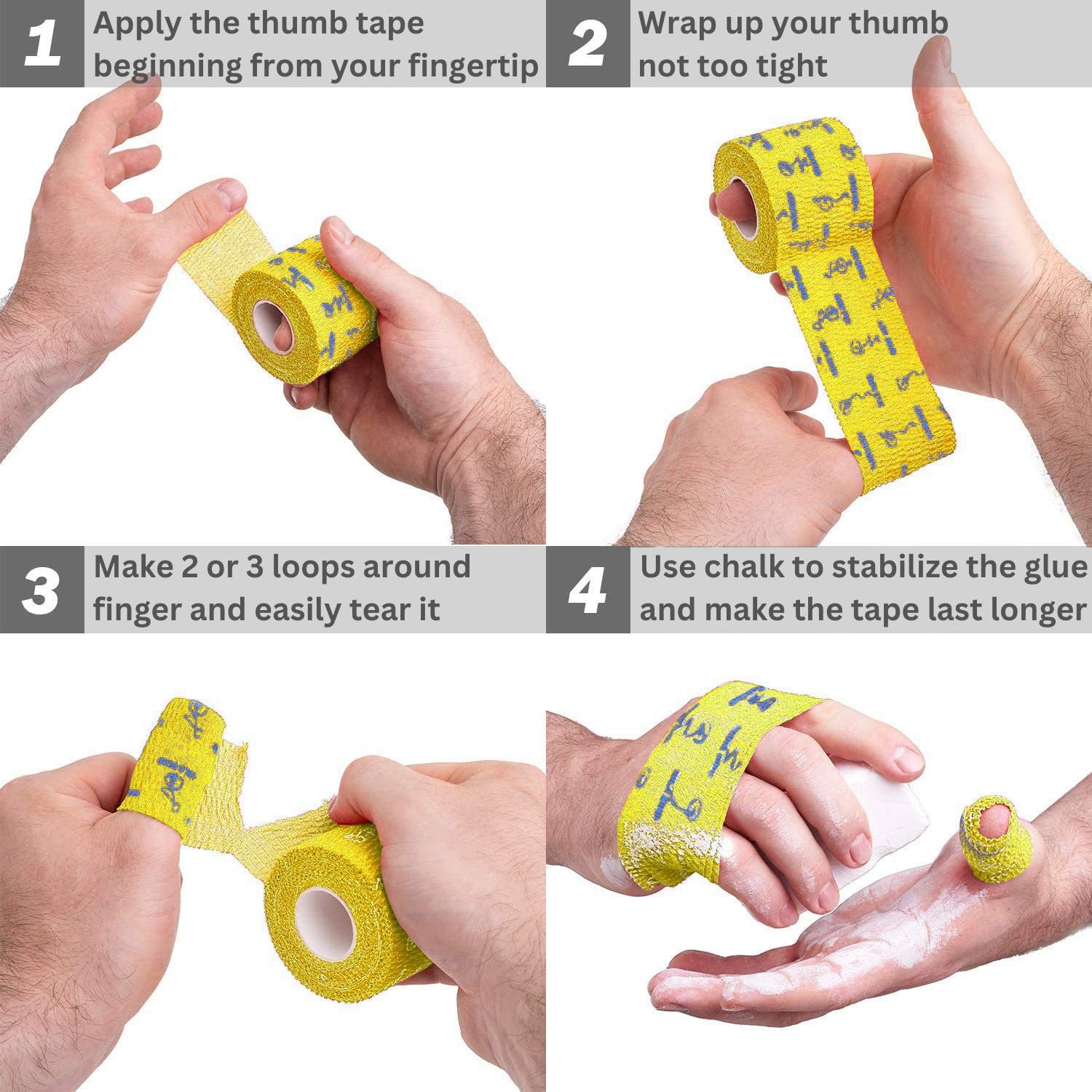 1 Apply the thumb tape beginning from your fingertip

2 Wrap up your thumb not too tight

3 Make 2 or 3 loops around finger and easily tear it

4 Use chalk to stabilize the glue and make the tape last longer