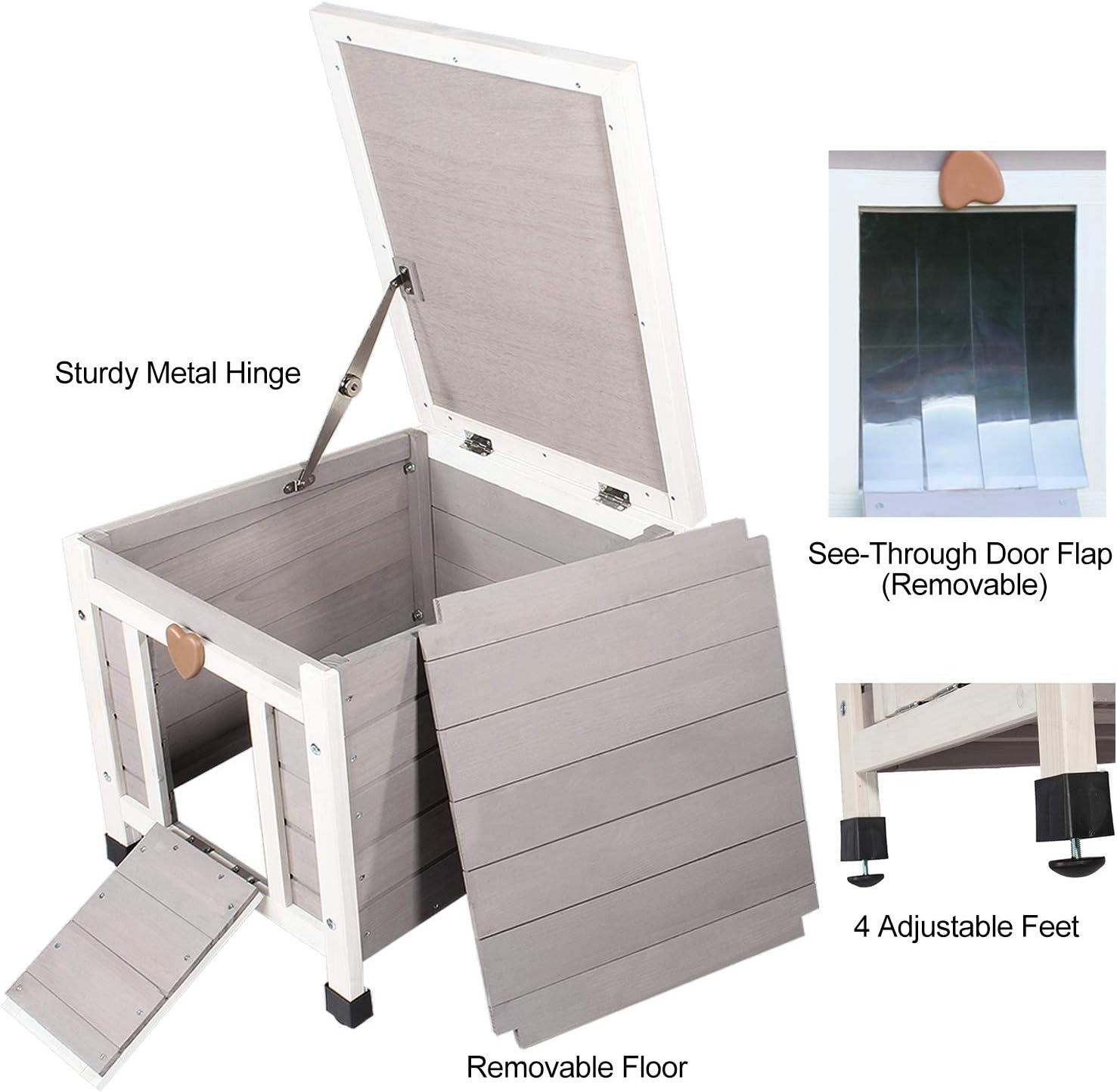 Sturdy Metal Hinge

See-Through Door Flap
(Removable)

4 Adjustable Feet

Removable Floor