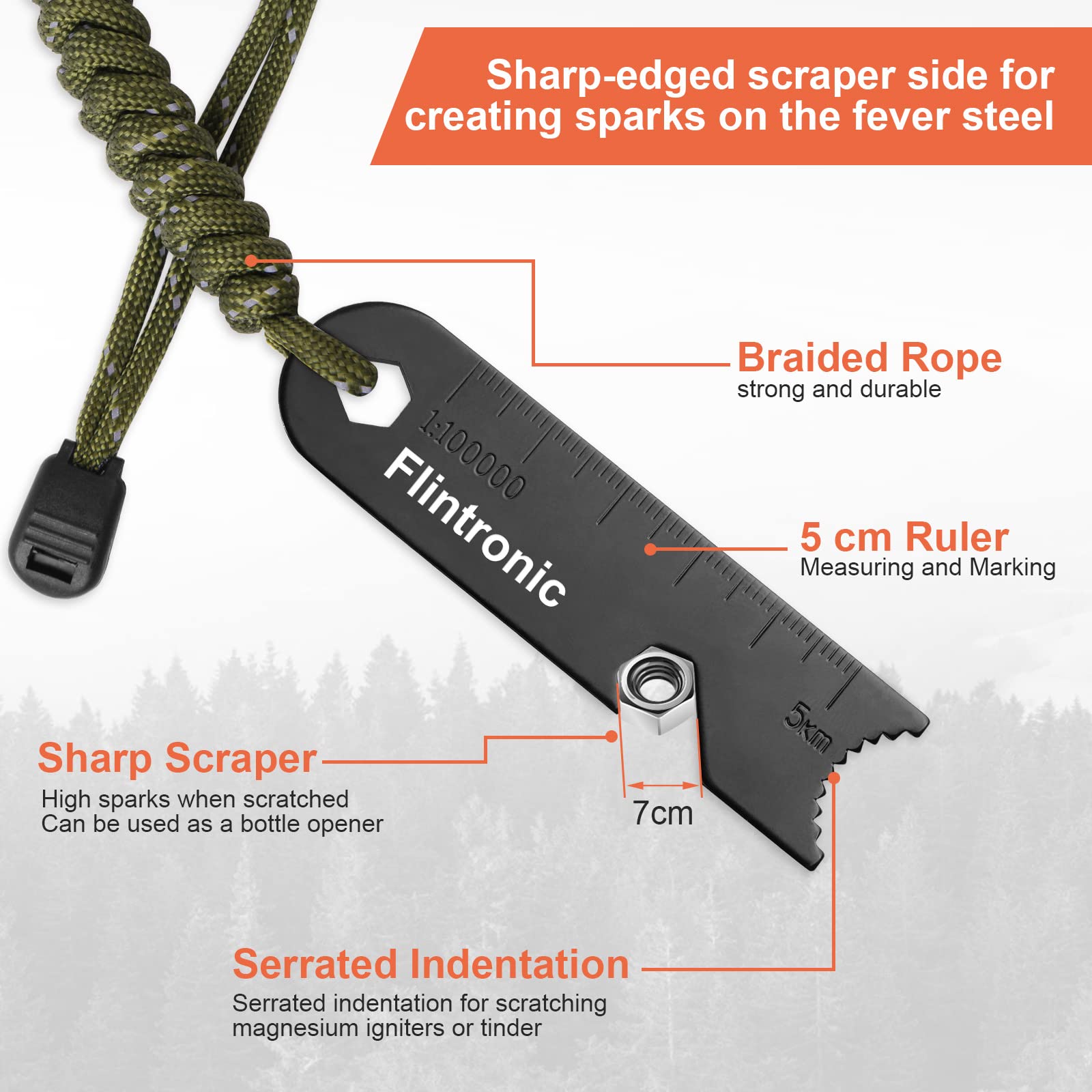 Sharp-edged scraper side for creating sparks on the fever steel

Braided Rope
strong and durable

1:100000

Flintronic

5 cm Ruler
Measuring and Marking

5km

Sharp Scraper
High sparks when scratched
Can be used as a bottle opener

7cm

Serrated Indentation
Serrated indentation for scratching magnesium igniters or tinder