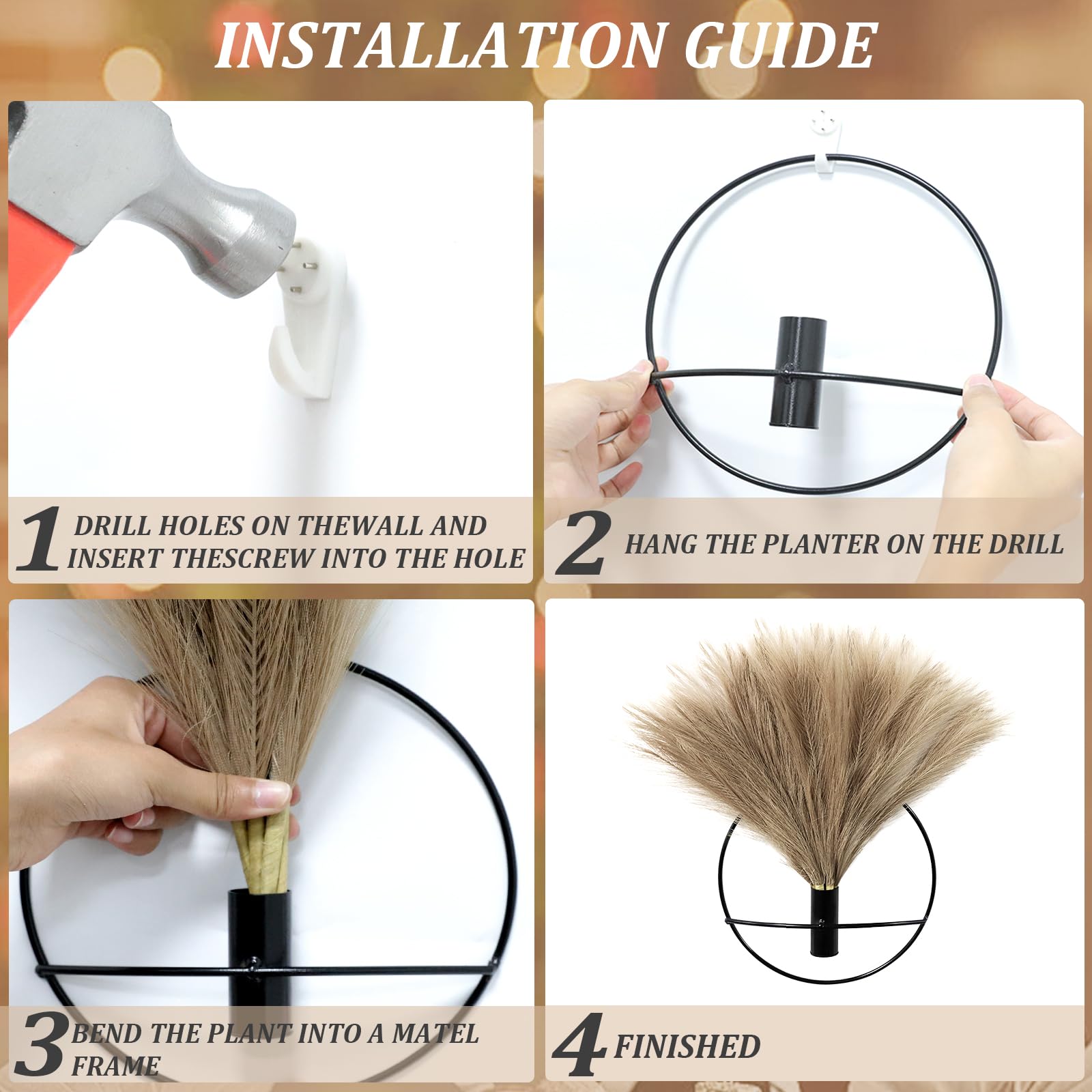 INSTALLATION GUIDE

1 DRILL HOLES ON THEWALL AND INSERT THESCREW INTO THE HOLE

2 HANG THE PLANTER ON THE DRILL

3 BEND THE PLANT INTO A MATEL FRAME

4 FINISHED