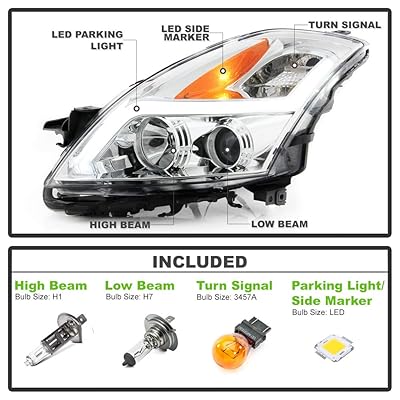 LED PARKING LIGHT

LED SIDE MARKER

TURN SIGNAL

HIGH BEAM

LOW BEAM

INCLUDED

High Beam
Bulb Size: H1

Low Beam
Bulb Size: H7

Turn Signal
Bulb Size: 3457A

Parking Light/ Side Marker
Bulb Size: LED