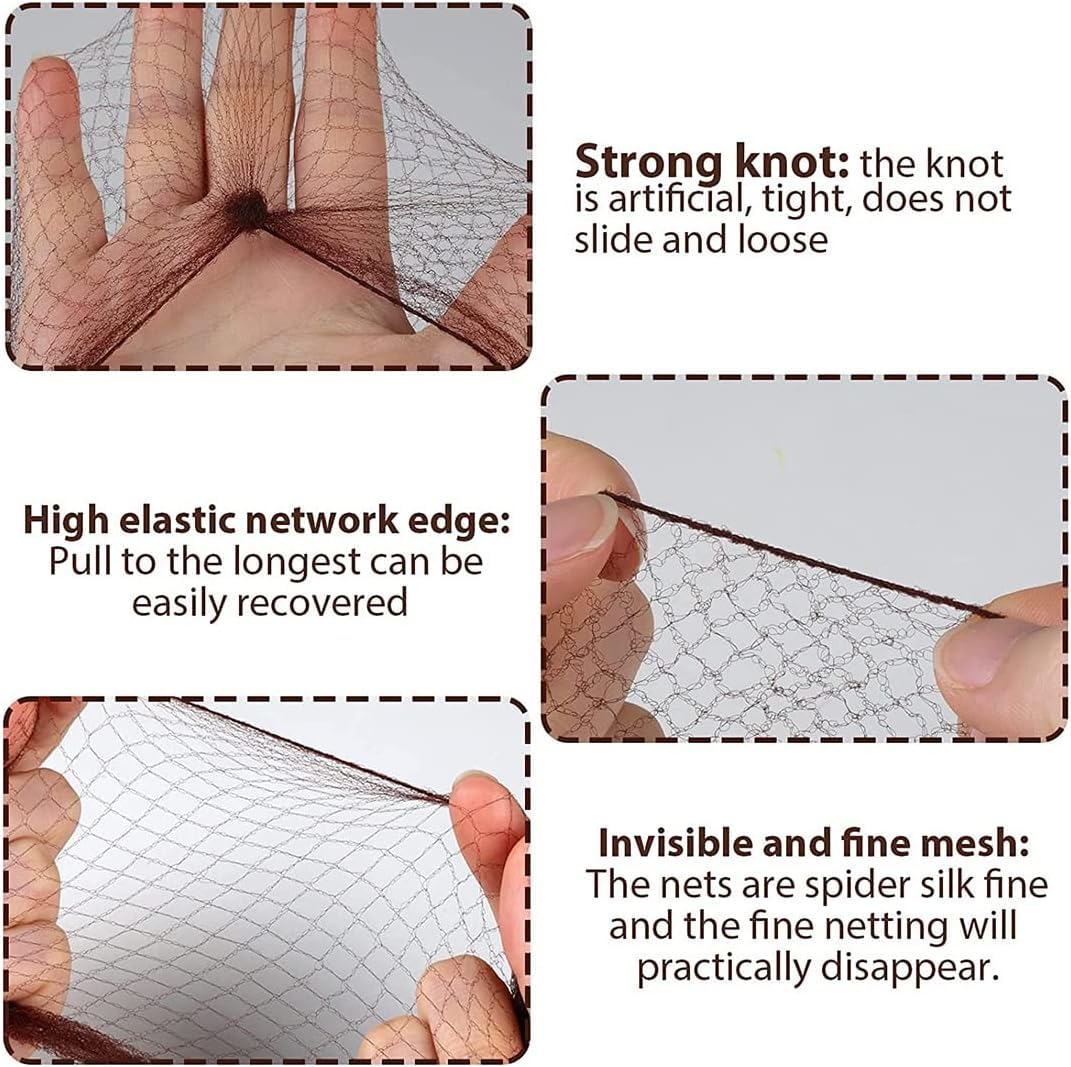 Strong knot: the knot is artificial, tight, does not slide and loose

High elastic network edge: Pull to the longest can be easily recovered

Invisible and fine mesh: The nets are spider silk fine and the fine netting will practically disappear.