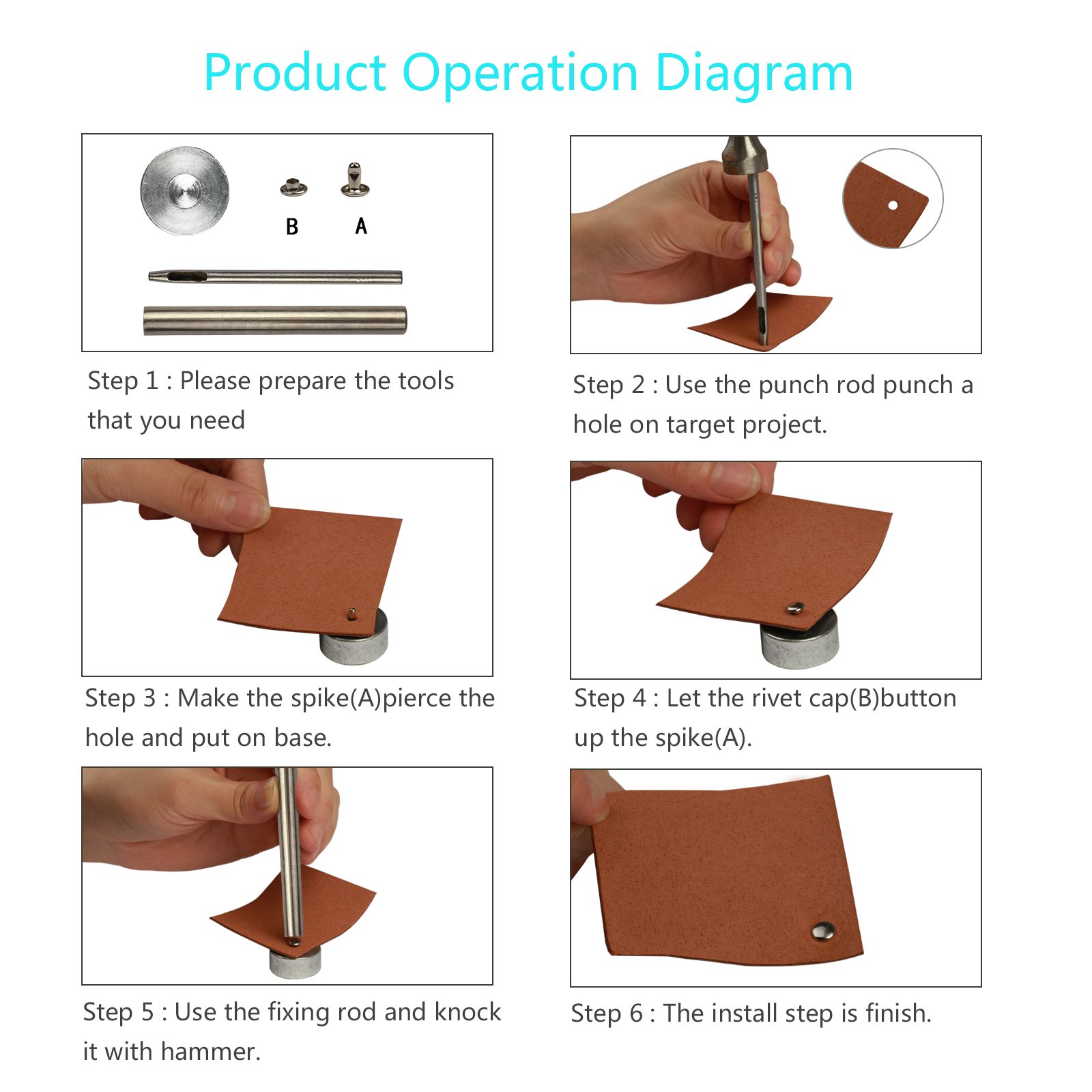 Product Operation Diagram

B A

Step 1 : Please prepare the tools that you need

Step 2 : Use the punch rod punch a hole on target project.

Step 3 : Make the spike(A)pierce the hole and put on base.

Step 4 : Let the rivet cap(B)button up the spike(A).

Step 5 : Use the fixing rod and knock it with hammer.

Step 6 : The install step is finish.