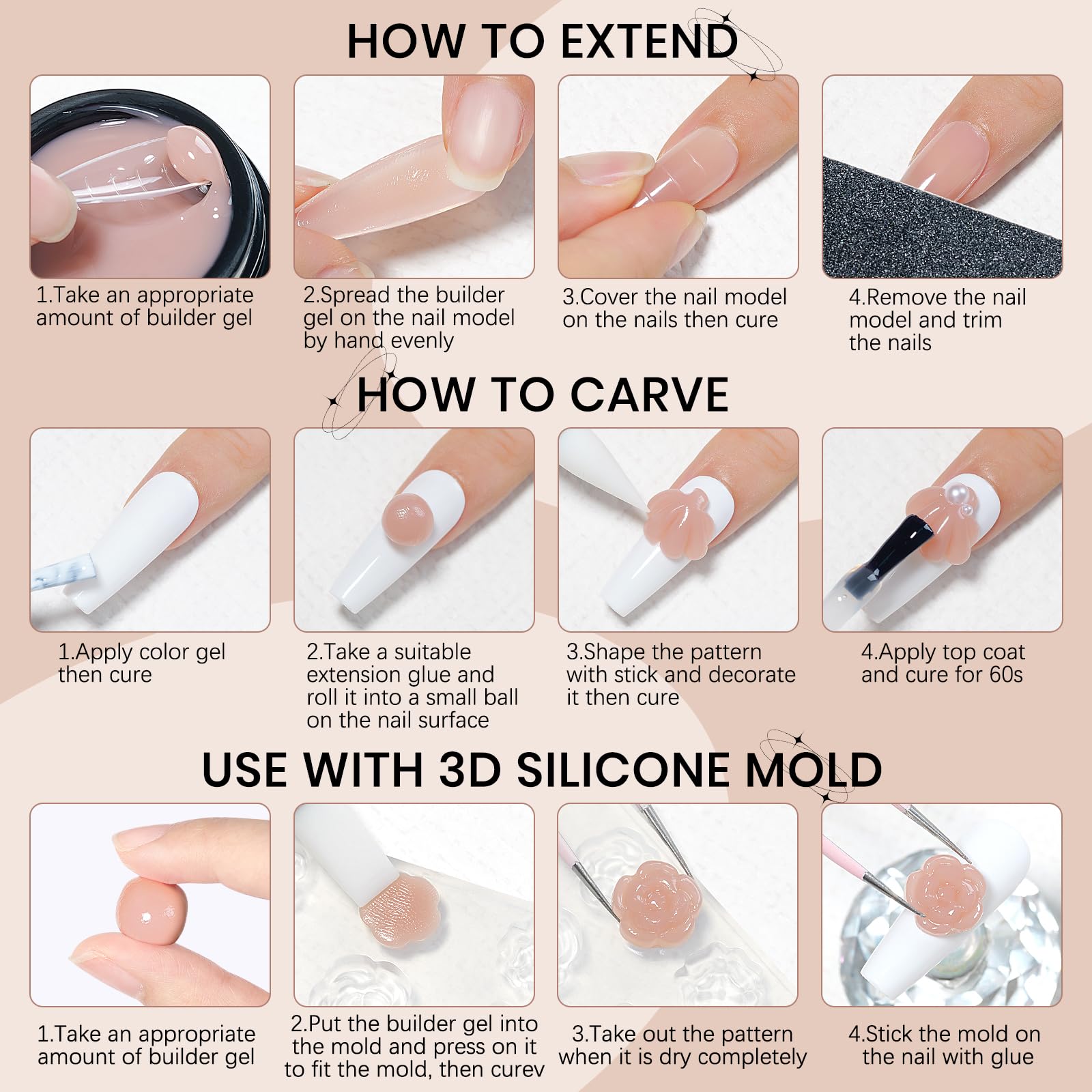 HOW TO EXTEND

1.Take an appropriate amount of builder gel

2.Spread the builder gel on the nail model by hand evenly

3.Cover the nail model on the nails then cure

4.Remove the nail model and trim the nails

HOW TO CARVE

1.Apply color gel then cure

2.Take a suitable extension glue and roll it into a small ball on the nail surface

3.Shape the pattern with stick and decorate it then cure

4.Apply top coat and cure for 60s

USE WITH 3D SILICONE MOLD

1.Take an appropriate amount of builder gel

2.Put the builder gel into the mold and press on it to fit the mold, then curev

3.Take out the pattern when it is dry completely

4.Stick the mold on the nail with glue