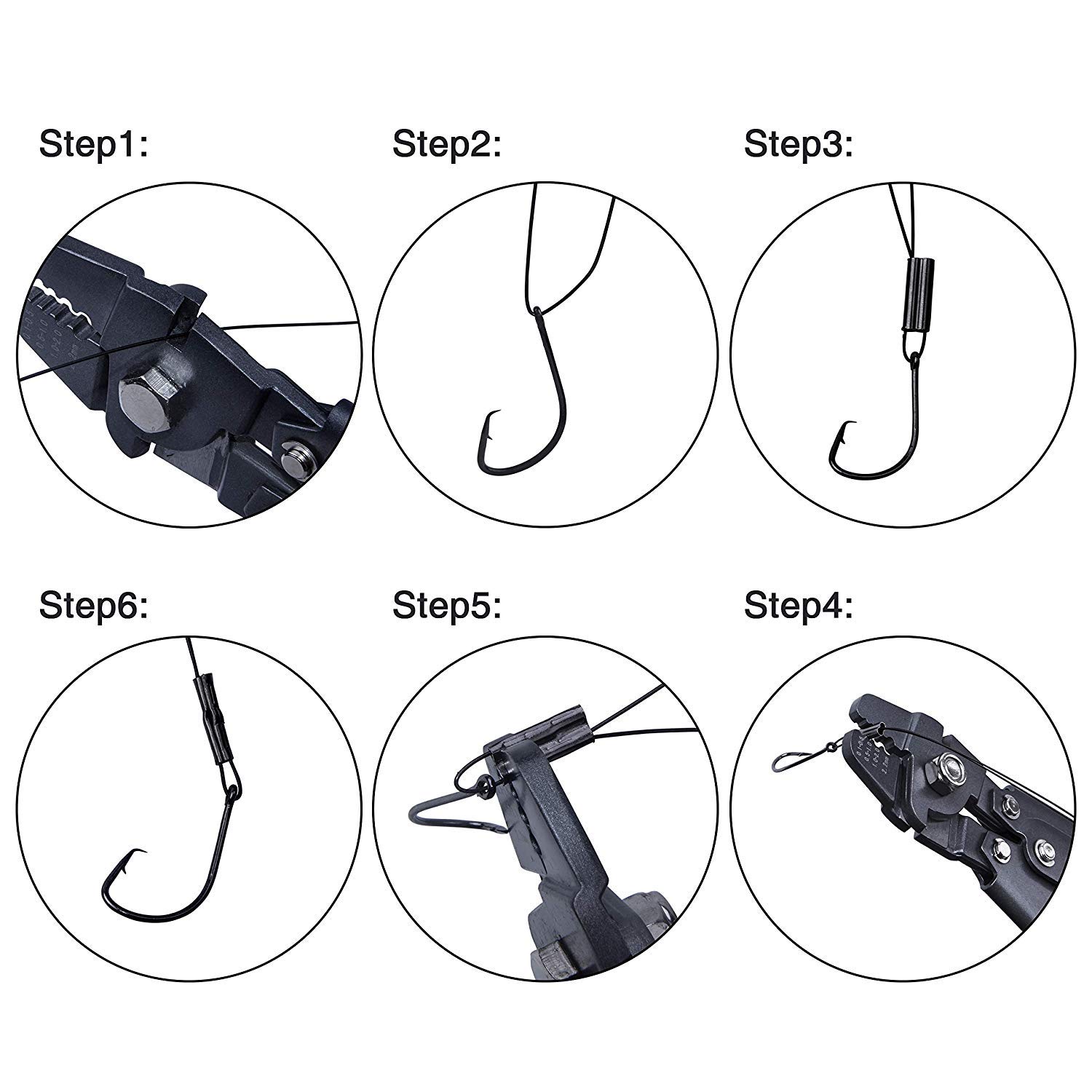 Step1:

Step2:

Step3:

Step6:

Step5:

Step4: