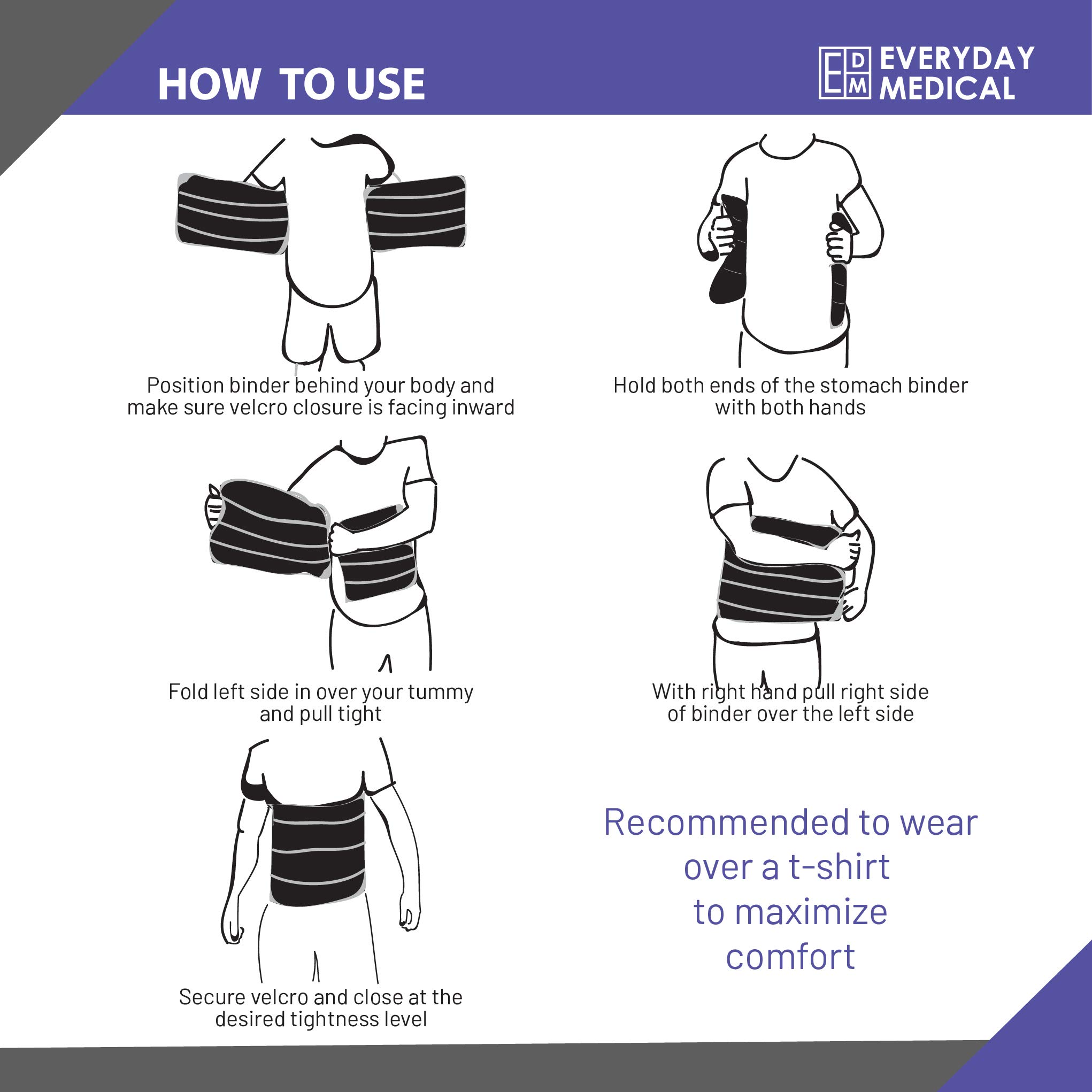 HOW TO USE

EDM EVERYDAY MEDICAL

Position binder behind your body and make sure velcro closure is facing inward

Hold both ends of the stomach binder with both hands

Fold left side in over your tummy and pull tight

With right hand pull right side of binder over the left side

Secure velcro and close at the desired tightness level

Recommended to wear over a t-shirt to maximize comfort