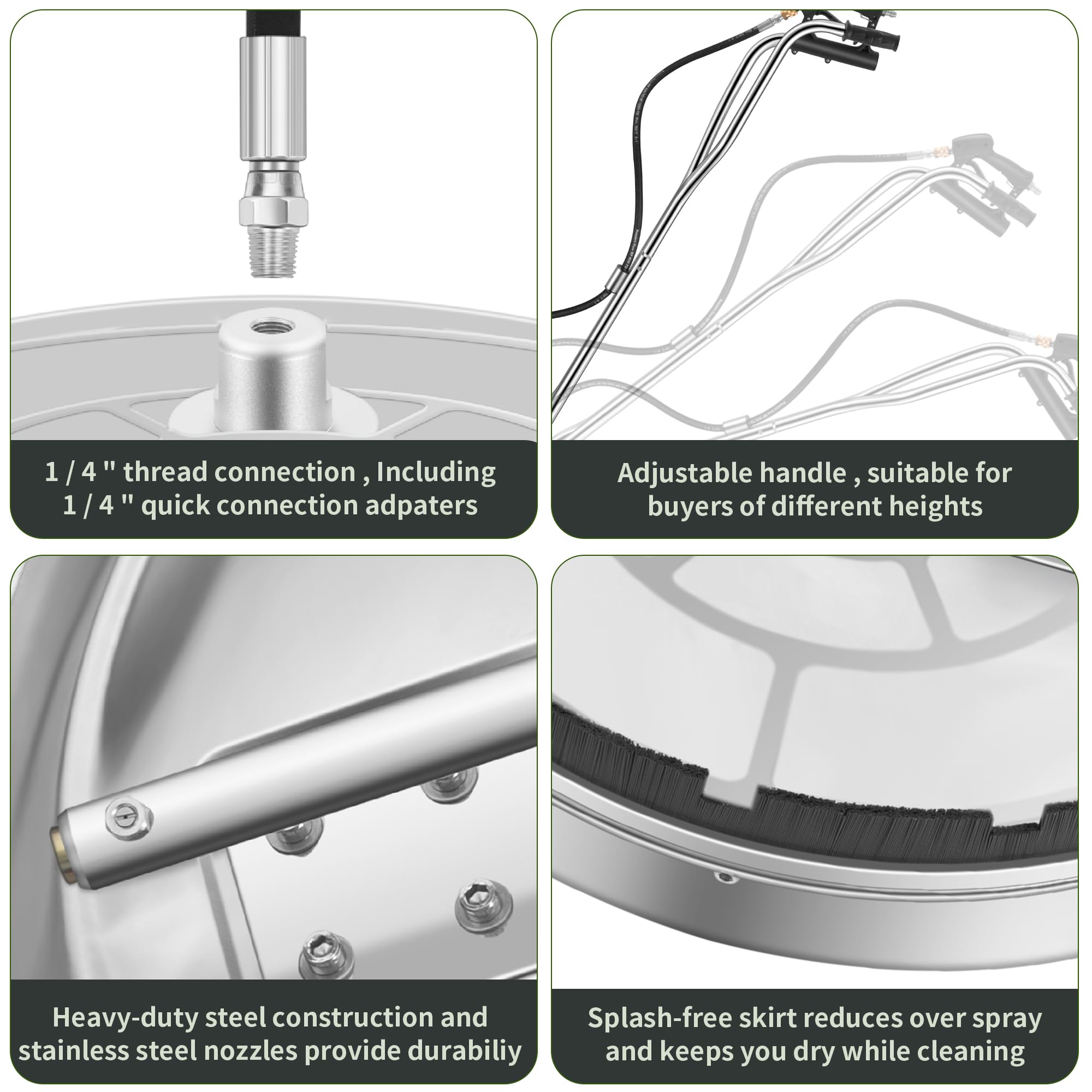 1 / 4 " thread connection , Including 1 / 4 " quick connection adpaters

Adjustable handle , suitable for buyers of different heights

Heavy-duty steel construction and stainless steel nozzles provide durabiliy

Splash-free skirt reduces over spray and keeps you dry while cleaning