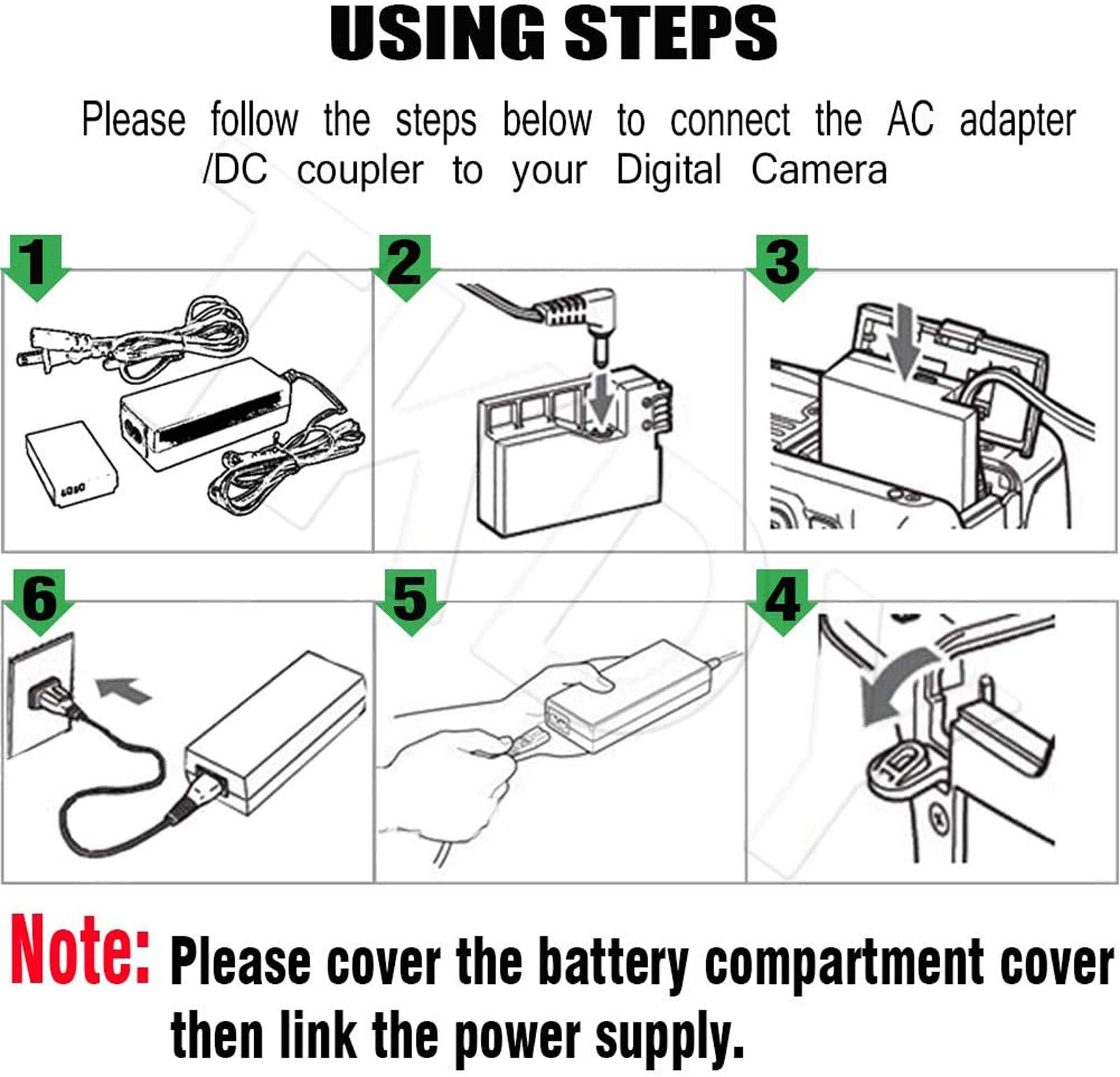 USING STEPS

Please follow the steps below to connect the AC adapter /DC coupler to your Digital Camera

1

2

3

6

5

4

Note: Please cover the battery compartment cover then link the power supply.