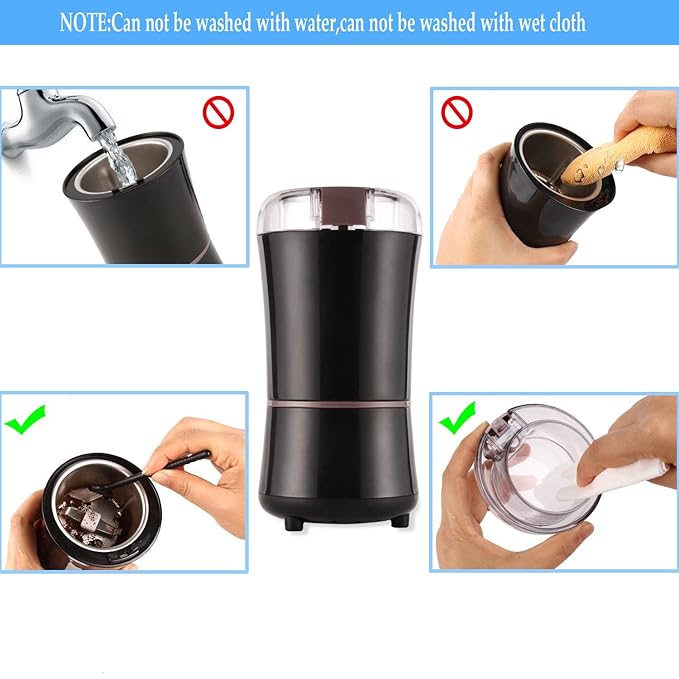 NOTE:Can not be washed with water,can not be washed with wet cloth