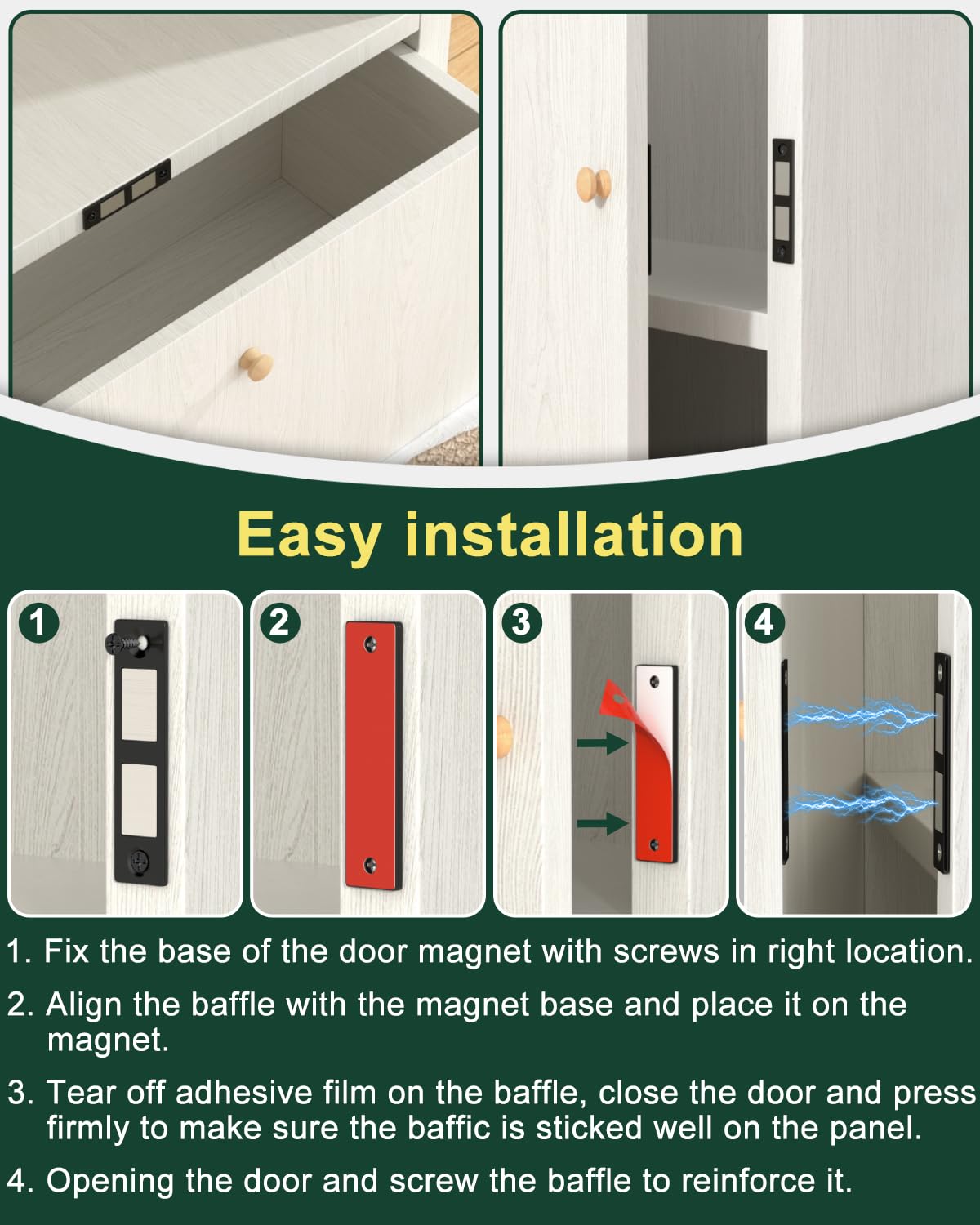 Easy installation

1

2

3

4

1. Fix the base of the door magnet with screws in right location.

2. Align the baffle with the magnet base and place it on the magnet.

3. Tear off adhesive film on the baffle, close the door and press firmly to make sure the baffic is sticked well on the panel.

4. Opening the door and screw the baffle to reinforce it.