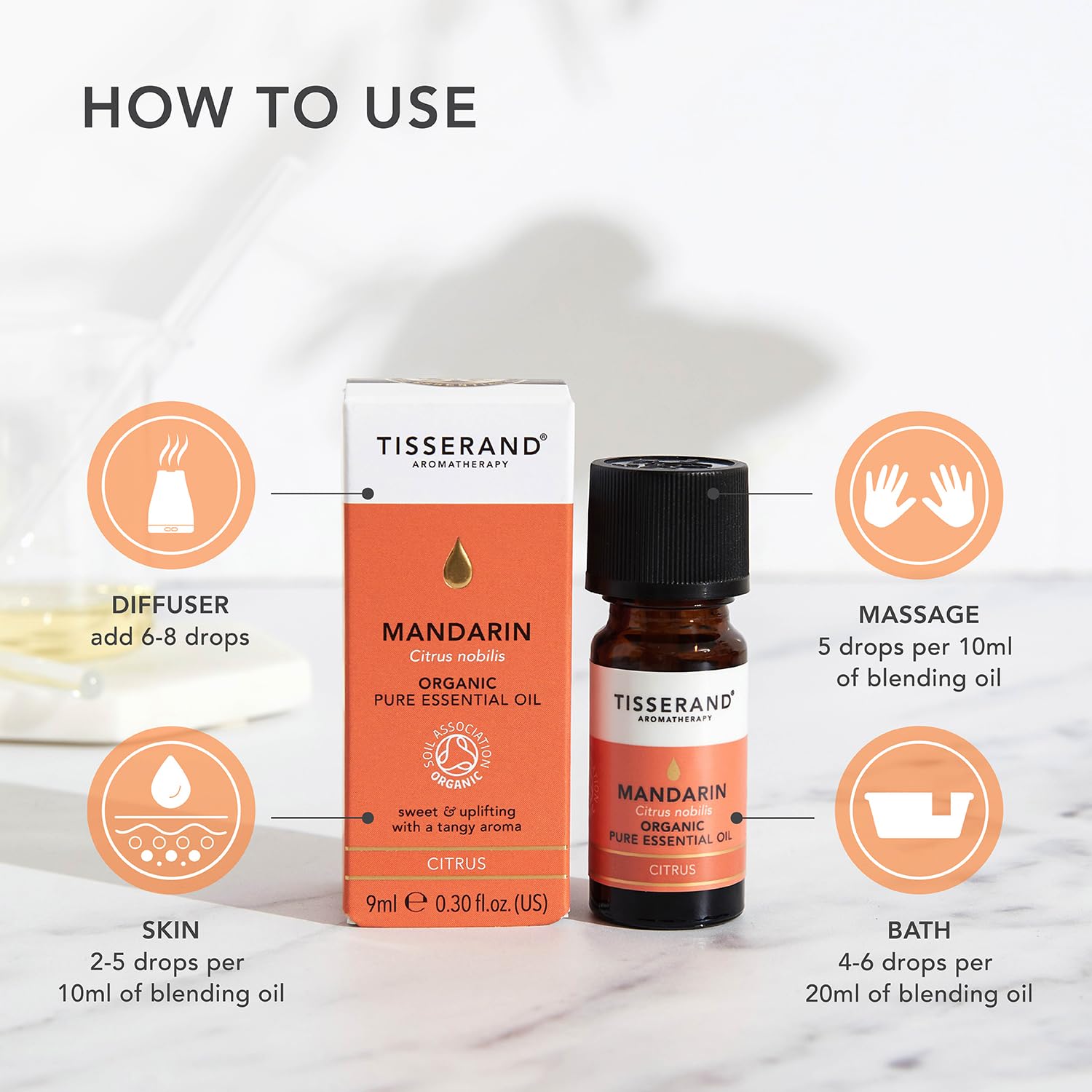 HOW TO USE

DIFFUSER
add 6-8 drops

SKIN
2-5 drops per
10ml of blending oil

TISSERAND®
AROMATHERAPY

MANDARIN
Citrus nobilis
ORGANIC
PURE ESSENTIAL OIL

SOIL ASSOCIATION
ORGANIC

sweet & uplifting
with a tangy aroma

CITRUS

9ml ℮ 0.30 fl.oz. (US)

TISSERAND®
AROMATHERAPY

MANDARIN
Citrus nobilis
ORGANIC
PURE ESSENTIAL OIL

CITRUS

MASSAGE
5 drops per 10ml
of blending oil

BATH
4-6 drops per
20ml of blending oil