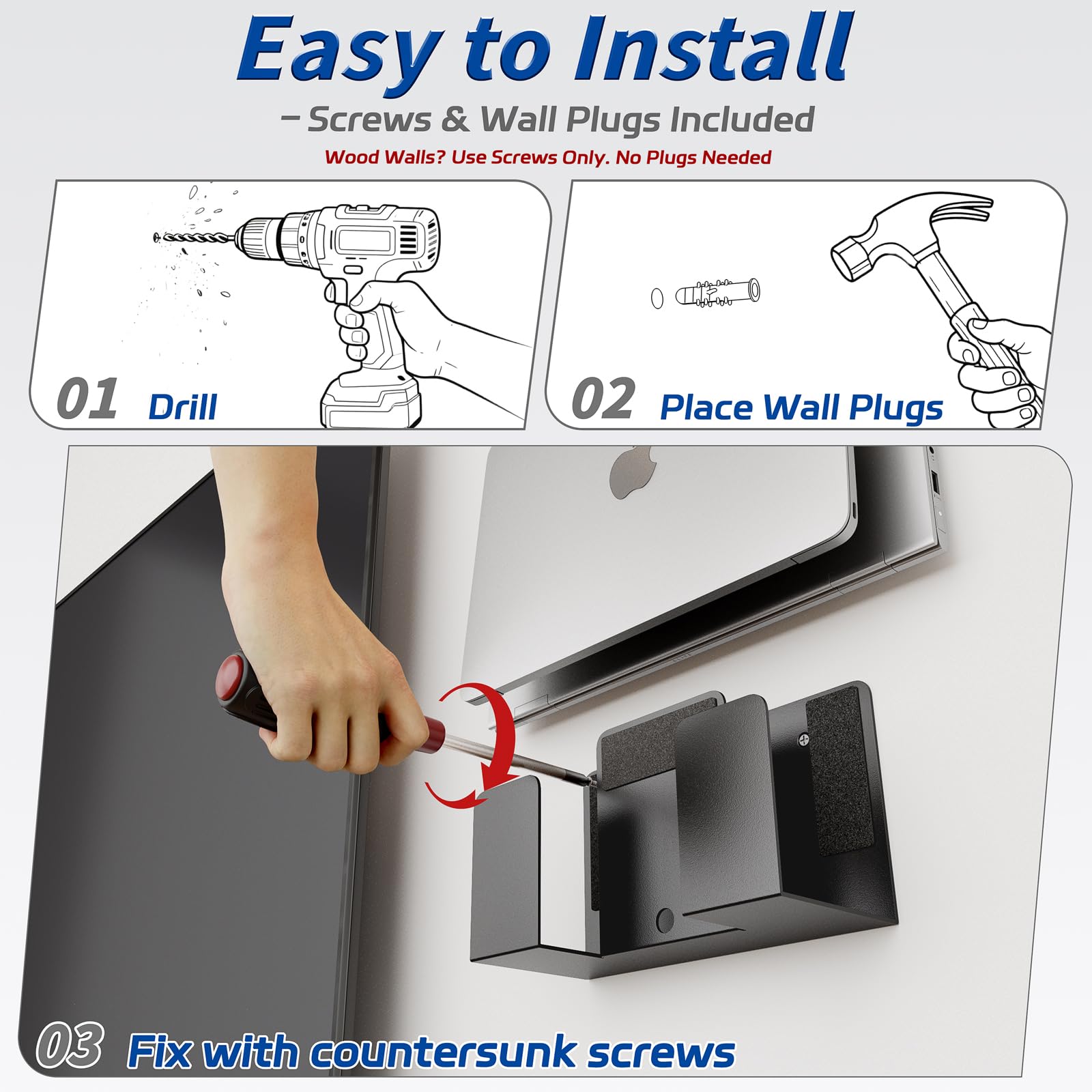 Easy to Install

– Screws & Wall Plugs Included

Wood Walls? Use Screws Only. No Plugs Needed

01 Drill

02 Place Wall Plugs

03 Fix with countersunk screws