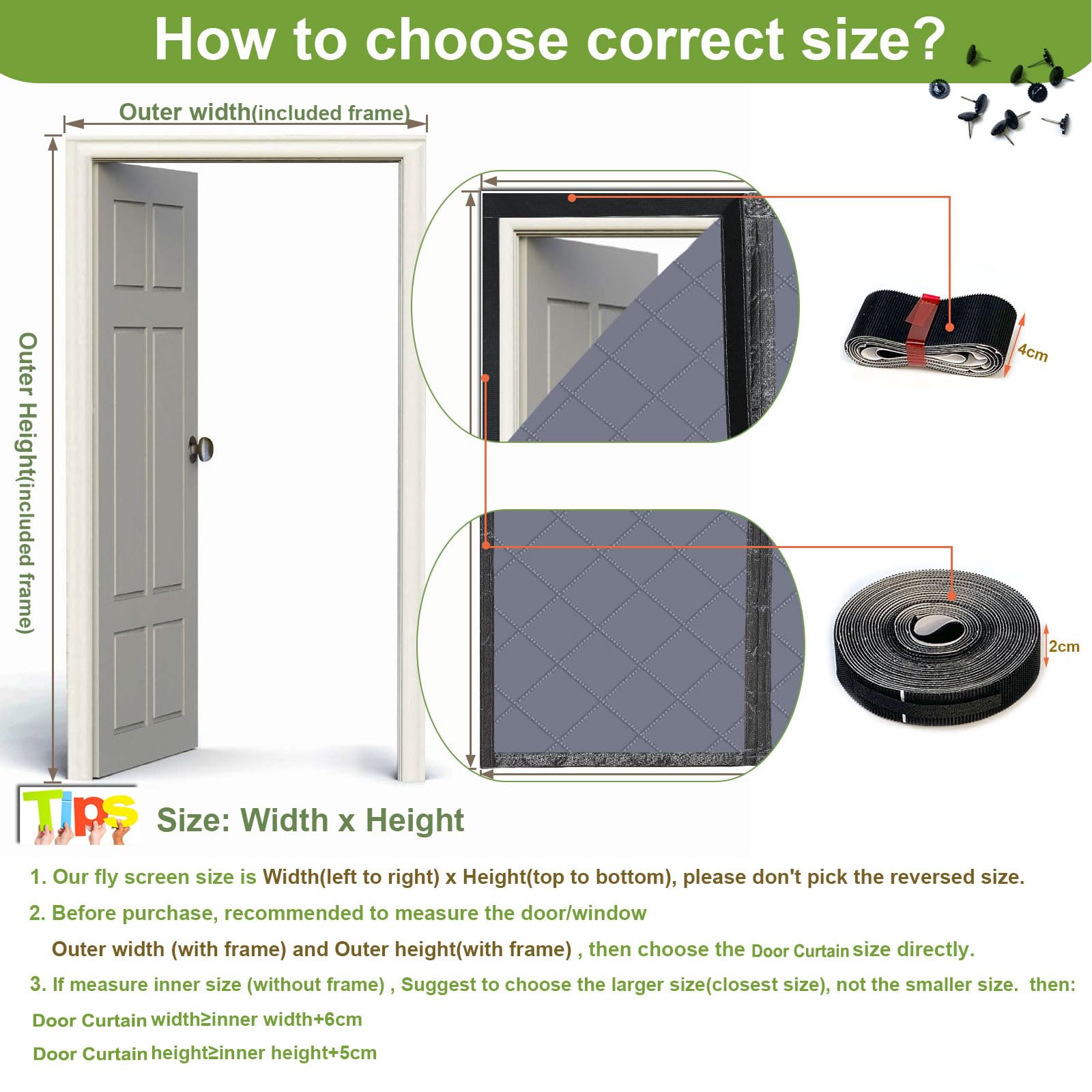 How to choose correct size?

Outer width(included frame)

Outer Height(included frame)

4cm

2cm

Tips

Size: Width x Height

1. Our fly screen size is Width(left to right) x Height(top to bottom), please don't pick the reversed size.

2. Before purchase, recommended to measure the door/window
Outer width (with frame) and Outer height(with frame) , then choose the Door Curtain size directly.

3. If measure inner size (without frame) , Suggest to choose the larger size(closest size), not the smaller size. then:
Door Curtain width≥inner width+6cm
Door Curtain height≥inner height+5cm