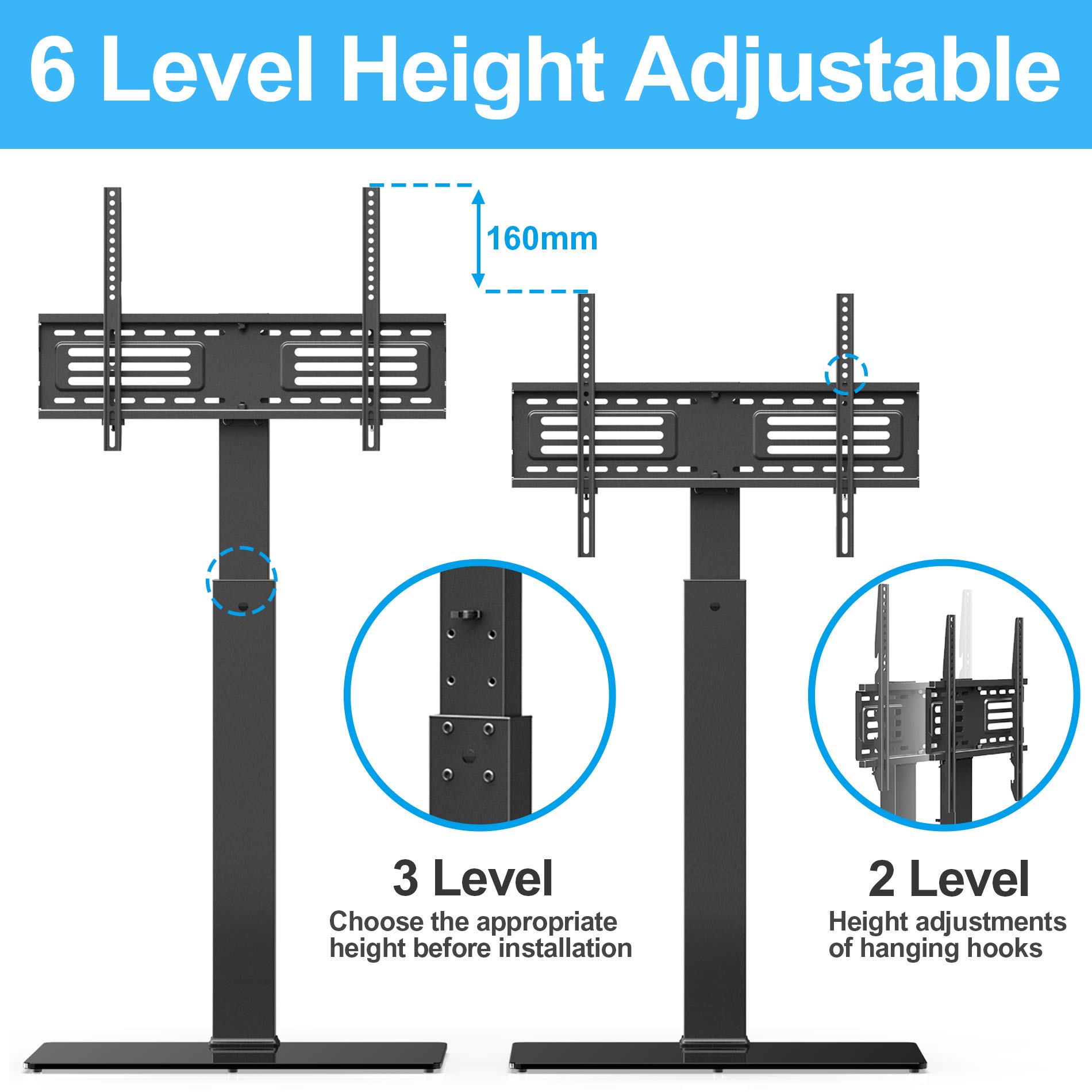 6 Level Height Adjustable

160mm

3 Level
Choose the appropriate height before installation

2 Level
Height adjustments of hanging hooks