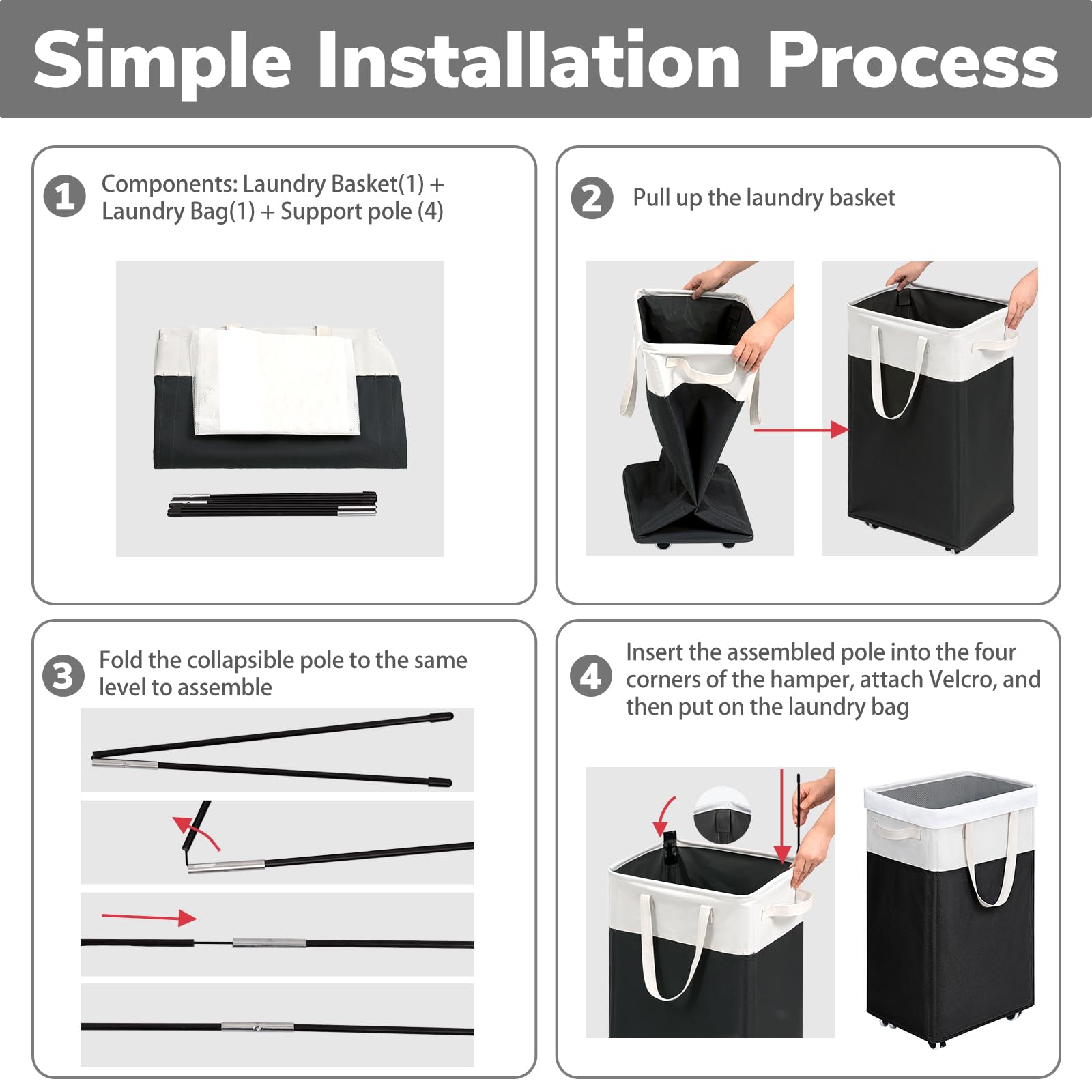 Simple Installation Process

1 Components: Laundry Basket(1) + Laundry Bag(1) + Support pole (4)

2 Pull up the laundry basket

3 Fold the collapsible pole to the same level to assemble

4 Insert the assembled pole into the four corners of the hamper, attach Velcro, and then put on the laundry bag