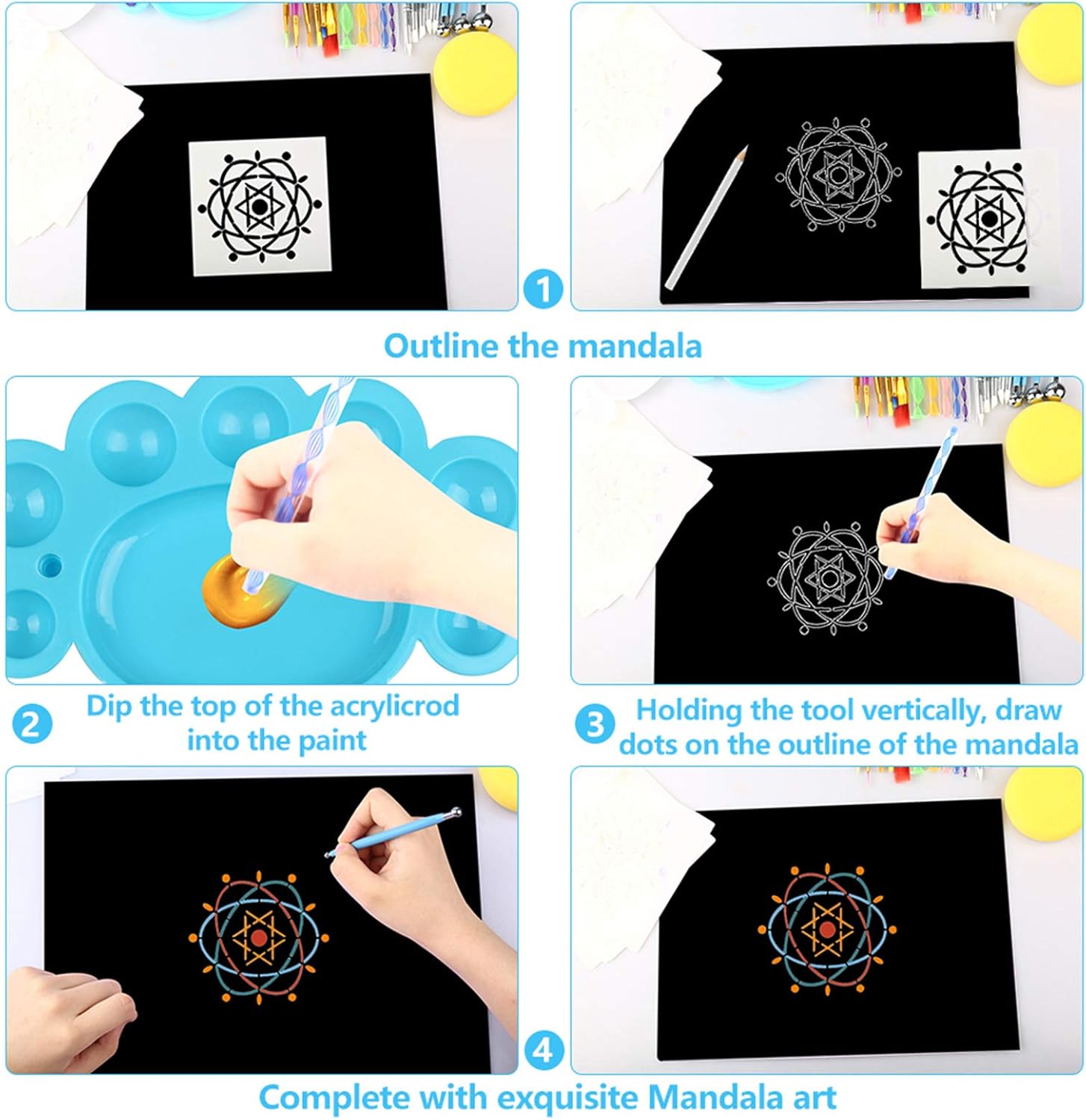 1

Outline the mandala

2 Dip the top of the acrylicrod into the paint

3 Holding the tool vertically, draw dots on the outline of the mandala

4

Complete with exquisite Mandala art