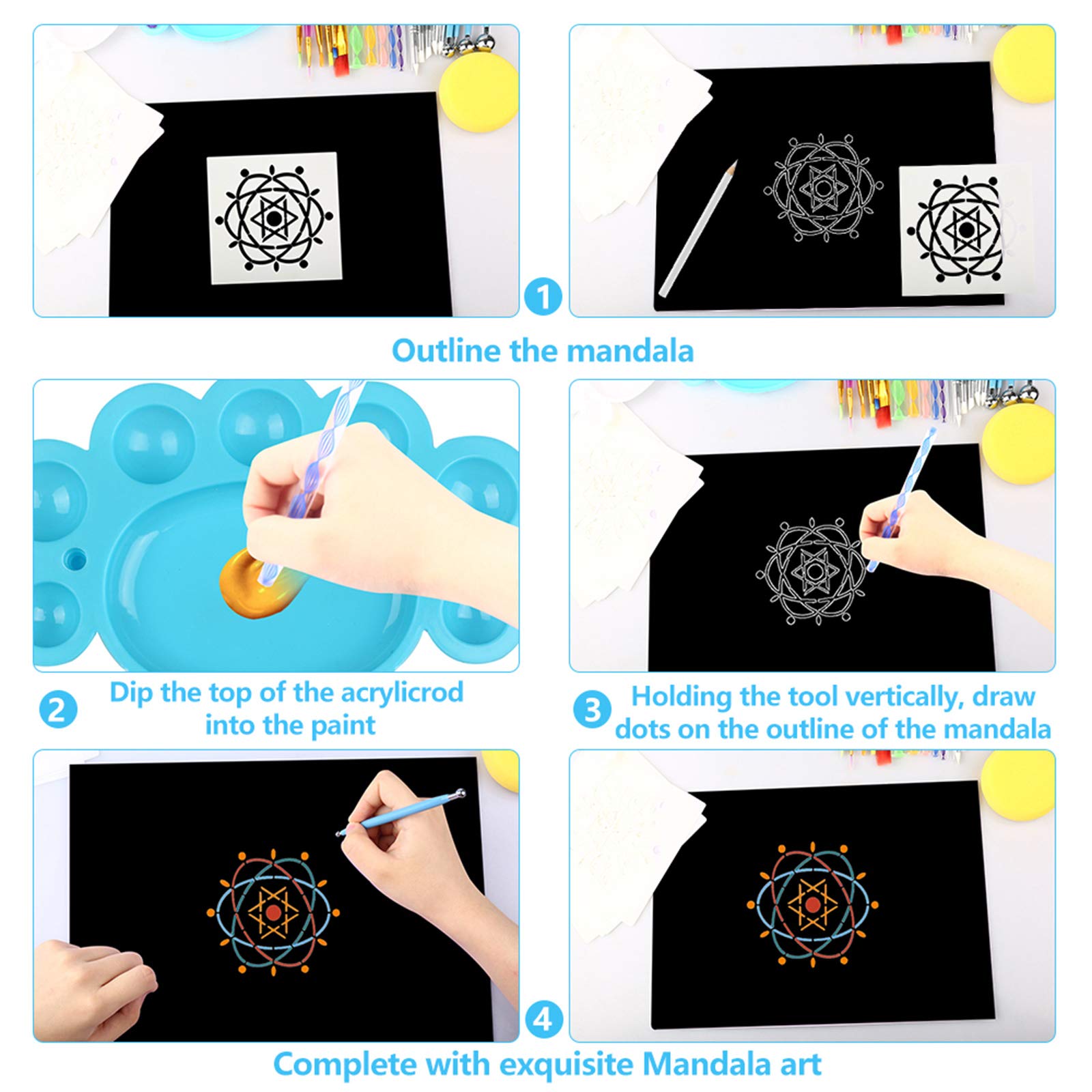 1

Outline the mandala

2

Dip the top of the acrylicrod into the paint

3

Holding the tool vertically, draw dots on the outline of the mandala

4

Complete with exquisite Mandala art