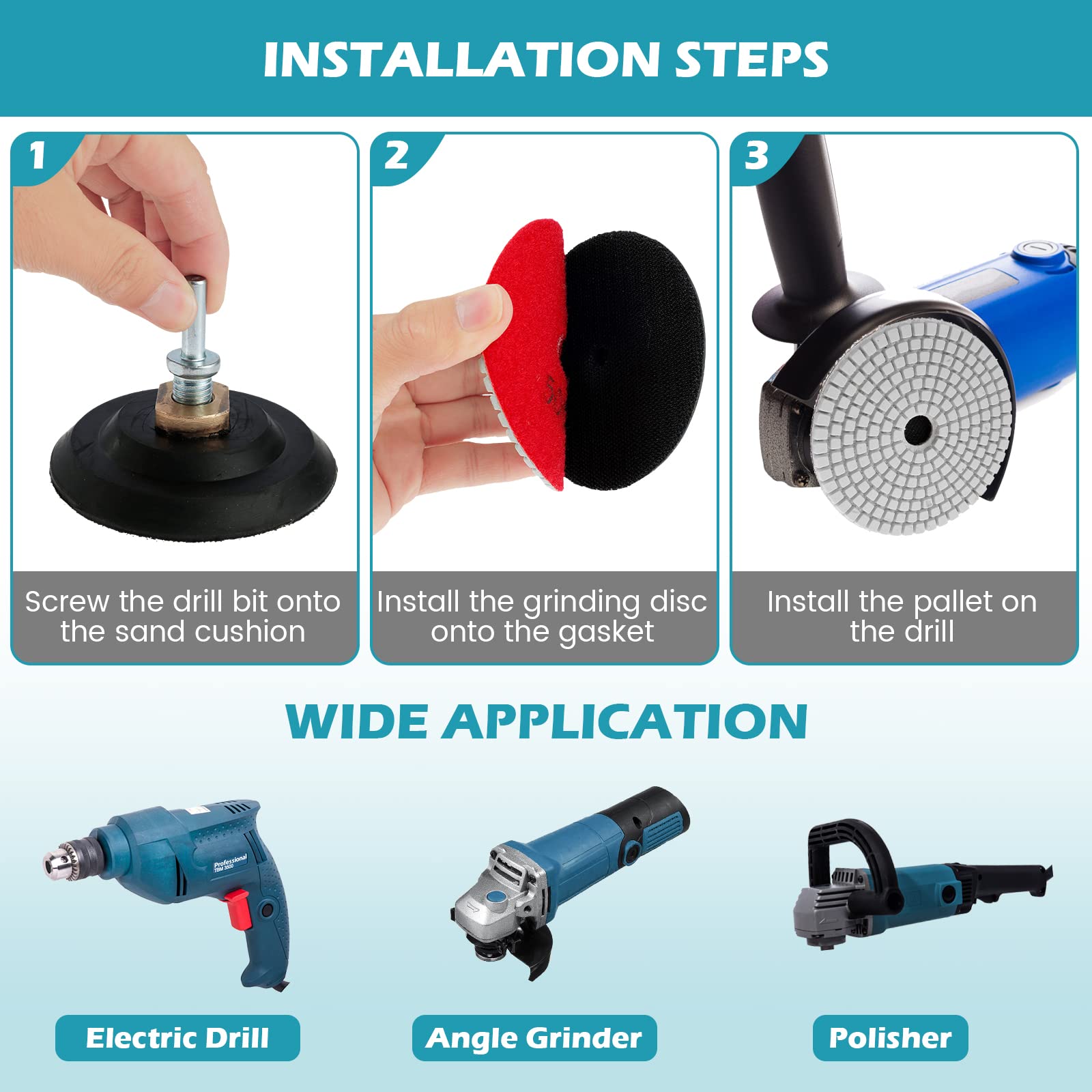 INSTALLATION STEPS

1

Screw the drill bit onto the sand cushion

2

Install the grinding disc onto the gasket

3

Install the pallet on the drill

WIDE APPLICATION

Professional TBM 3500

Electric Drill

Angle Grinder

Polisher