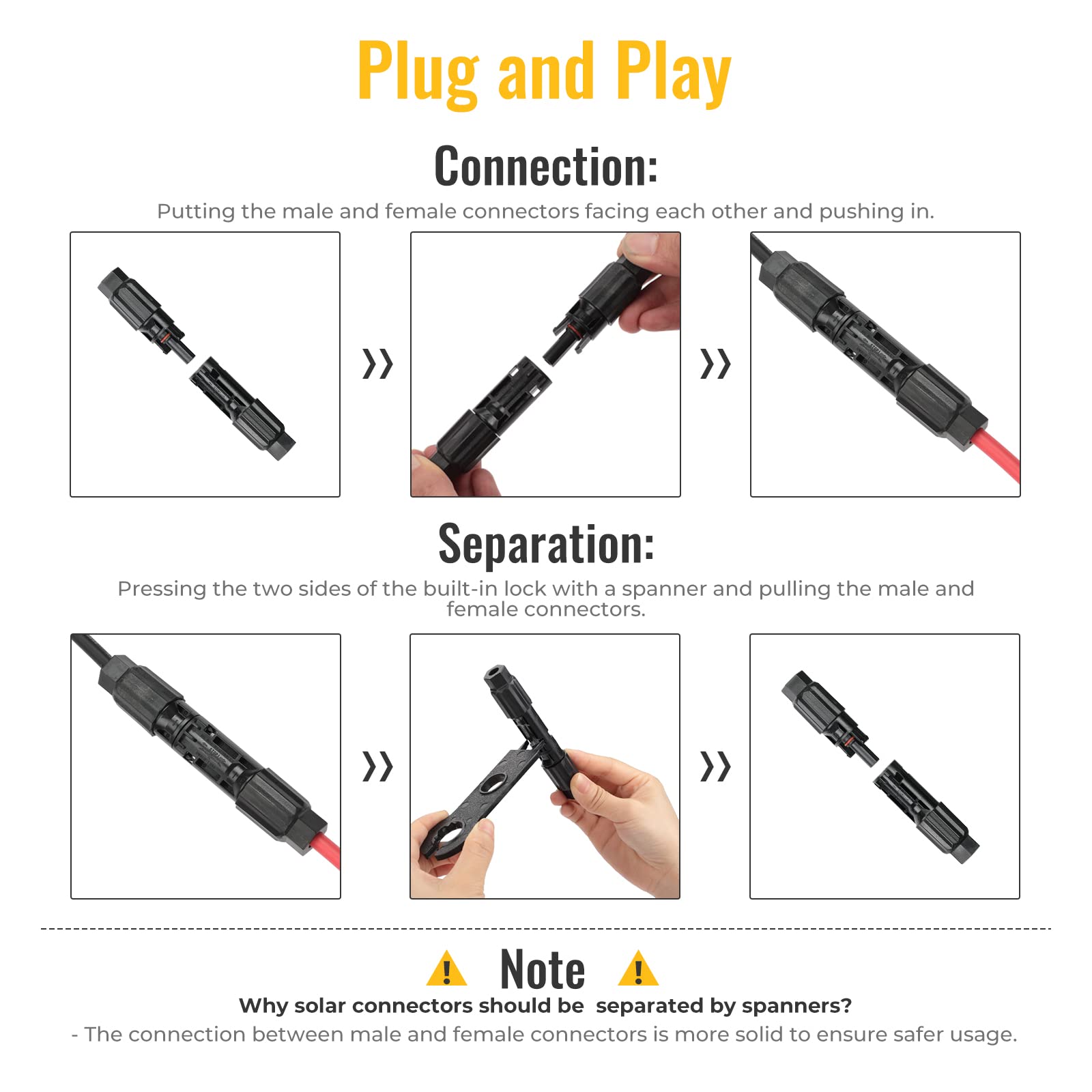 Plug and Play

Connection:

Putting the male and female connectors facing each other and pushing in.

Separation:

Pressing the two sides of the built-in lock with a spanner and pulling the male and female connectors.

Note

Why solar connectors should be separated by spanners?

- The connection between male and female connectors is more solid to ensure safer usage.